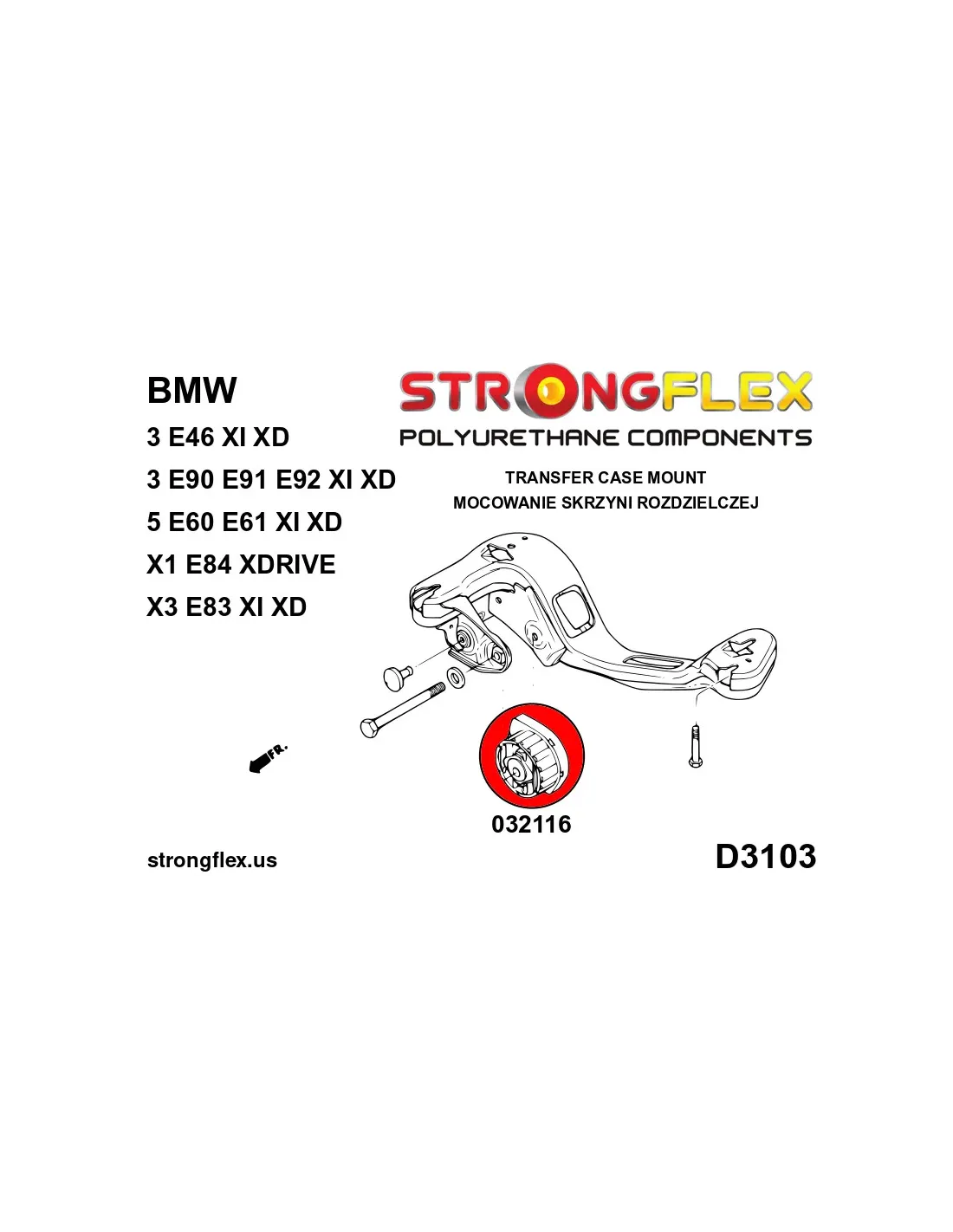 BMW

3 E46 XI XD

3 E90 E91 E92 XI XD

5 E60 E61 XI XD

X1 E84 XDRIVE

X3 E83 XI XD

STRONGFLEX

POLYURETHANE COMPONENTS

TRANSFER CASE MOUNT

MOCOWANIE SKRZYNI ROZDZIELCZEJ

FR.

032116

strongflex.us

D3103