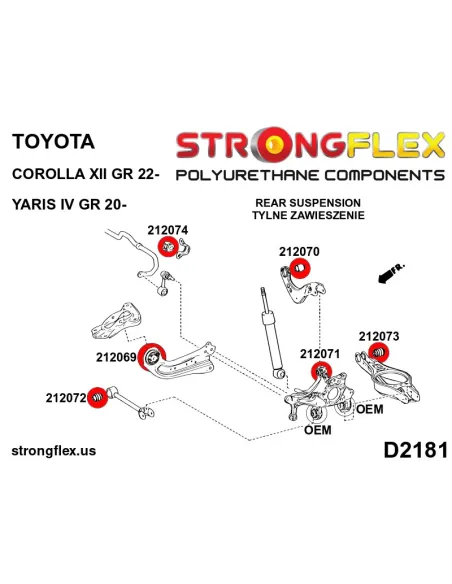 TOYOTA

COROLLA XII GR 22-

YARIS IV GR 20-

STRONGFLEX
POLYURETHANE COMPONENTS

REAR SUSPENSION
TYLNE ZAWIESZENIE

212074

212070

FR.

212073

212071

212069

212072

OEM

OEM

strongflex.us

D2181