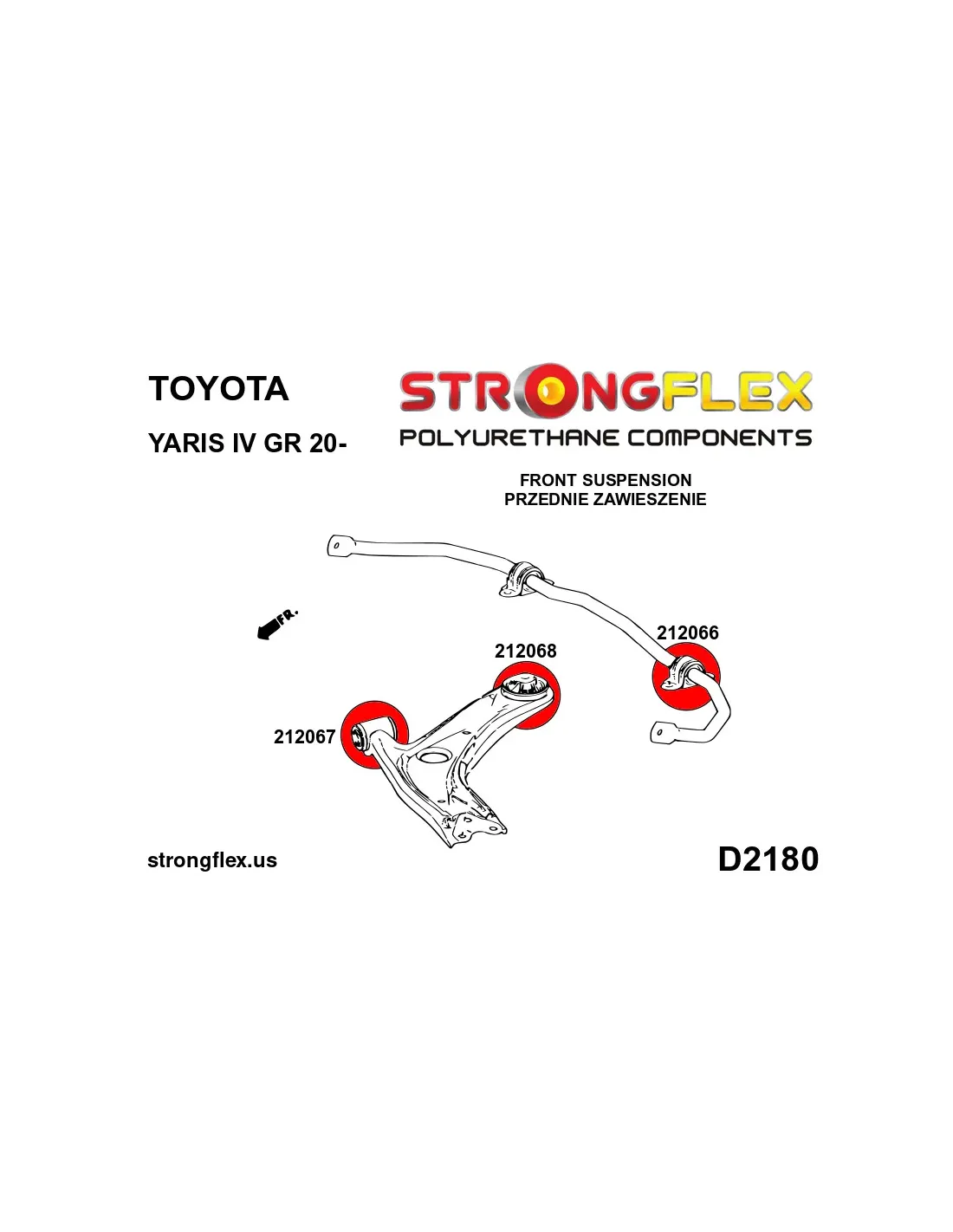 TOYOTA

YARIS IV GR 20-

STRONGFLEX
POLYURETHANE COMPONENTS

FRONT SUSPENSION
PRZEDNIE ZAWIESZENIE

FR.

212066

212068

212067

strongflex.us

D2180