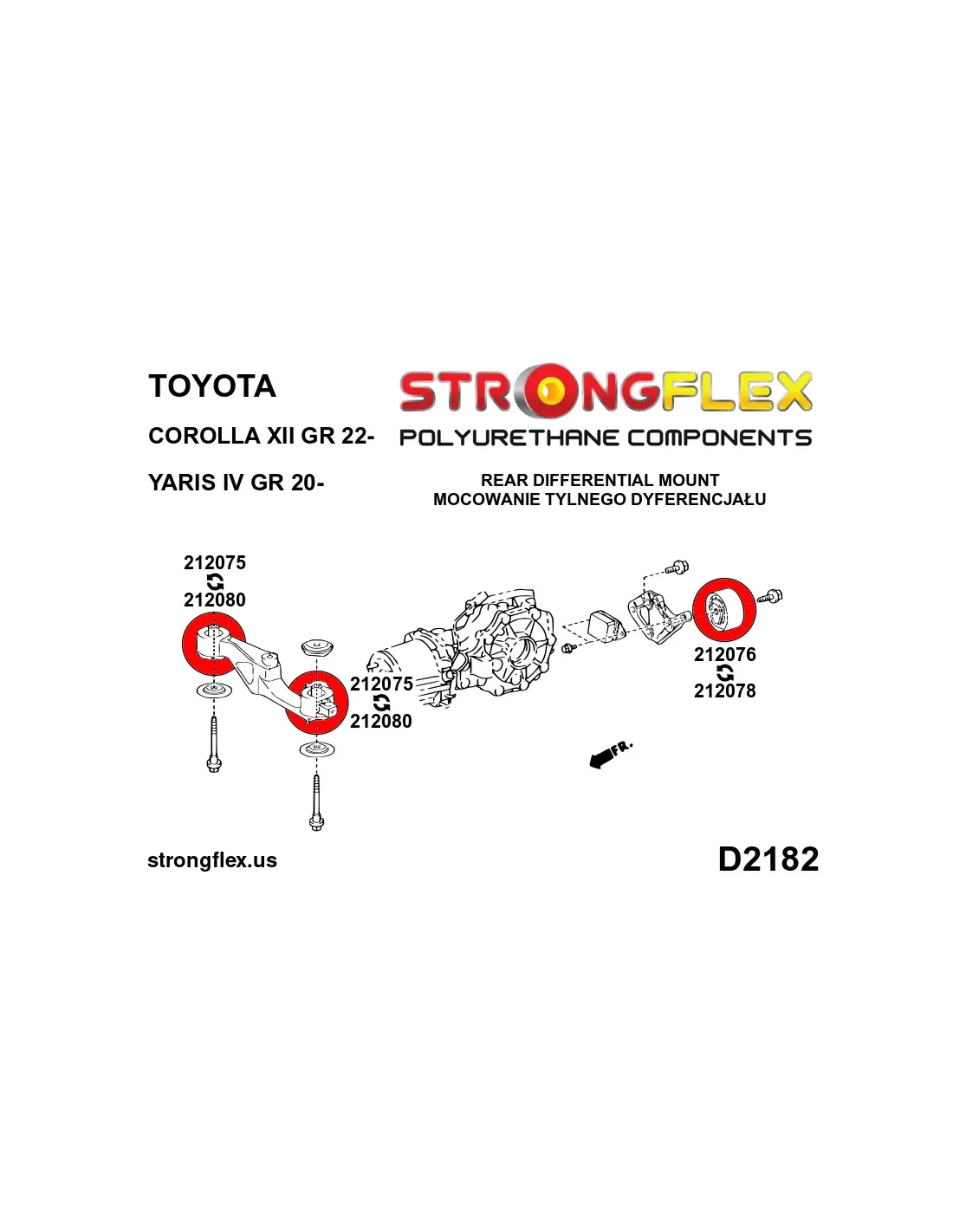 TOYOTA

COROLLA XII GR 22-

YARIS IV GR 20-

STRONGFLEX

POLYURETHANE COMPONENTS

REAR DIFFERENTIAL MOUNT
MOCOWANIE TYLNEGO DYFERENCJAŁU

212075
212080

212075
212080

212076
212078

FR.

strongflex.us

D2182