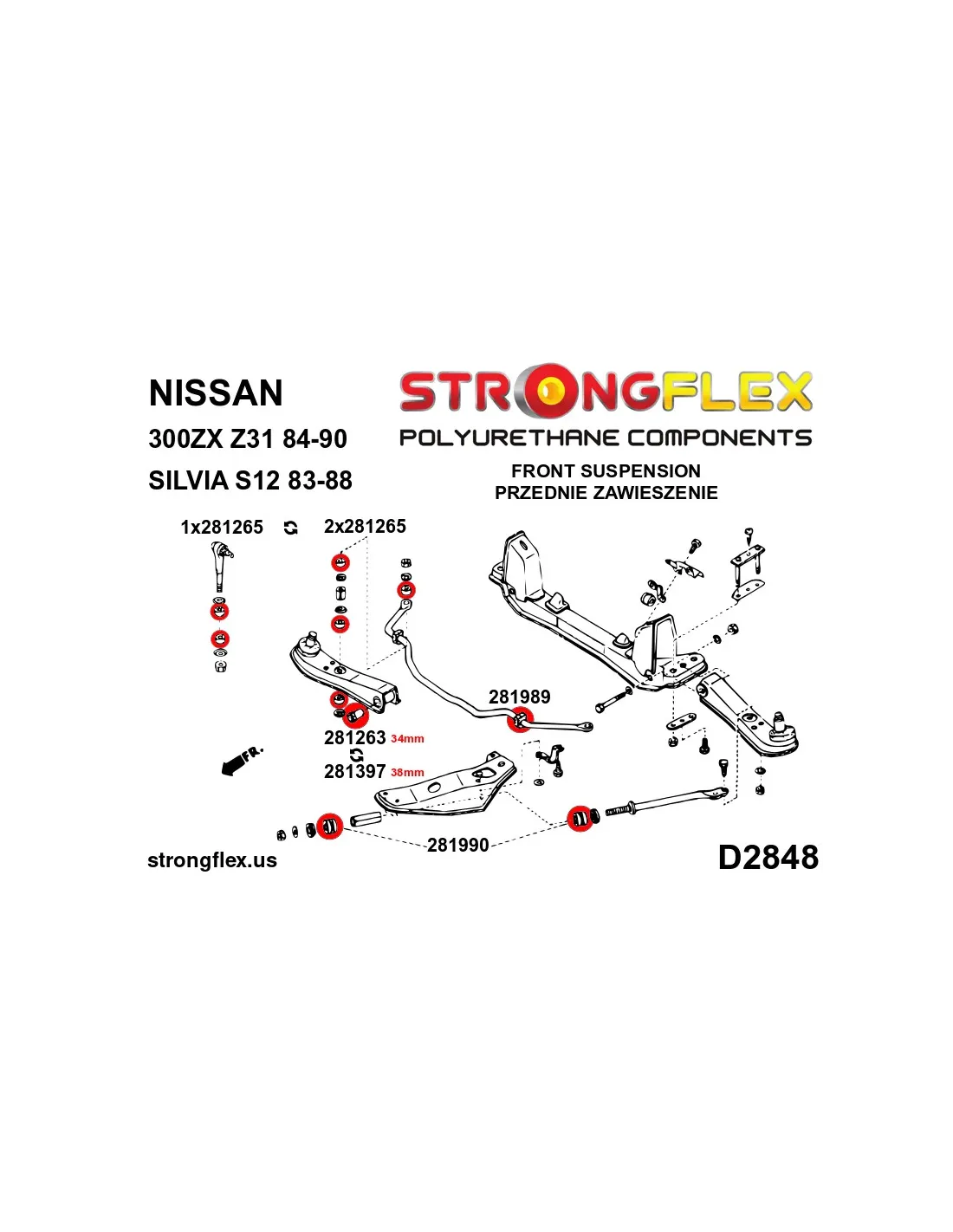 NISSAN

300ZX Z31 84-90

SILVIA S12 83-88

STRONGFLEX

POLYURETHANE COMPONENTS

FRONT SUSPENSION
PRZEDNIE ZAWIESZENIE

1x281265

2x281265

281989

281263 34mm

281397 38mm

FR.

281990

strongflex.us

D2848