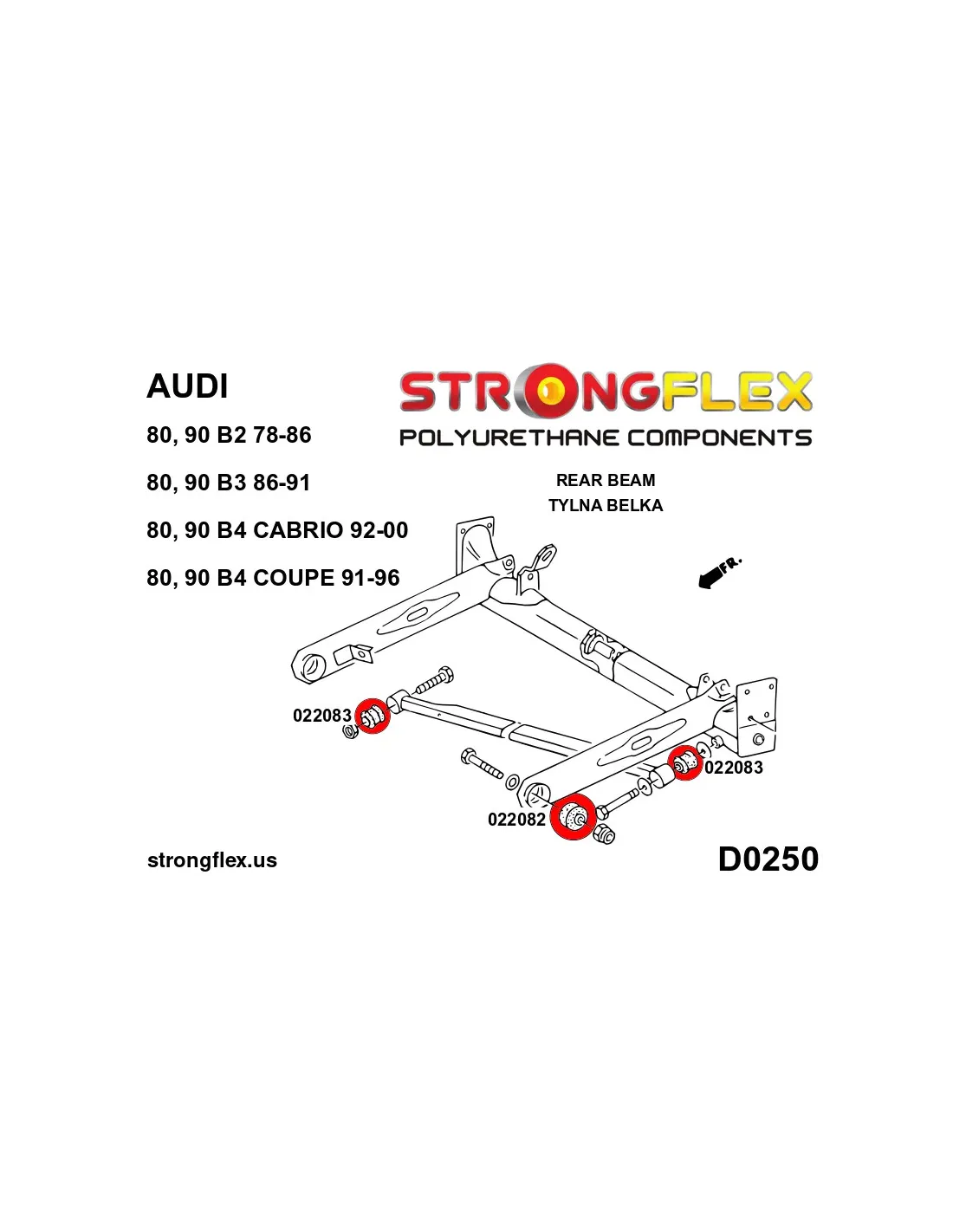 AUDI

80, 90 B2 78-86

80, 90 B3 86-91

80, 90 B4 CABRIO 92-00

80, 90 B4 COUPE 91-96

STRONGFLEX
POLYURETHANE COMPONENTS

REAR BEAM
TYLNA BELKA

FR.

022083

022083

022082

strongflex.us

D0250