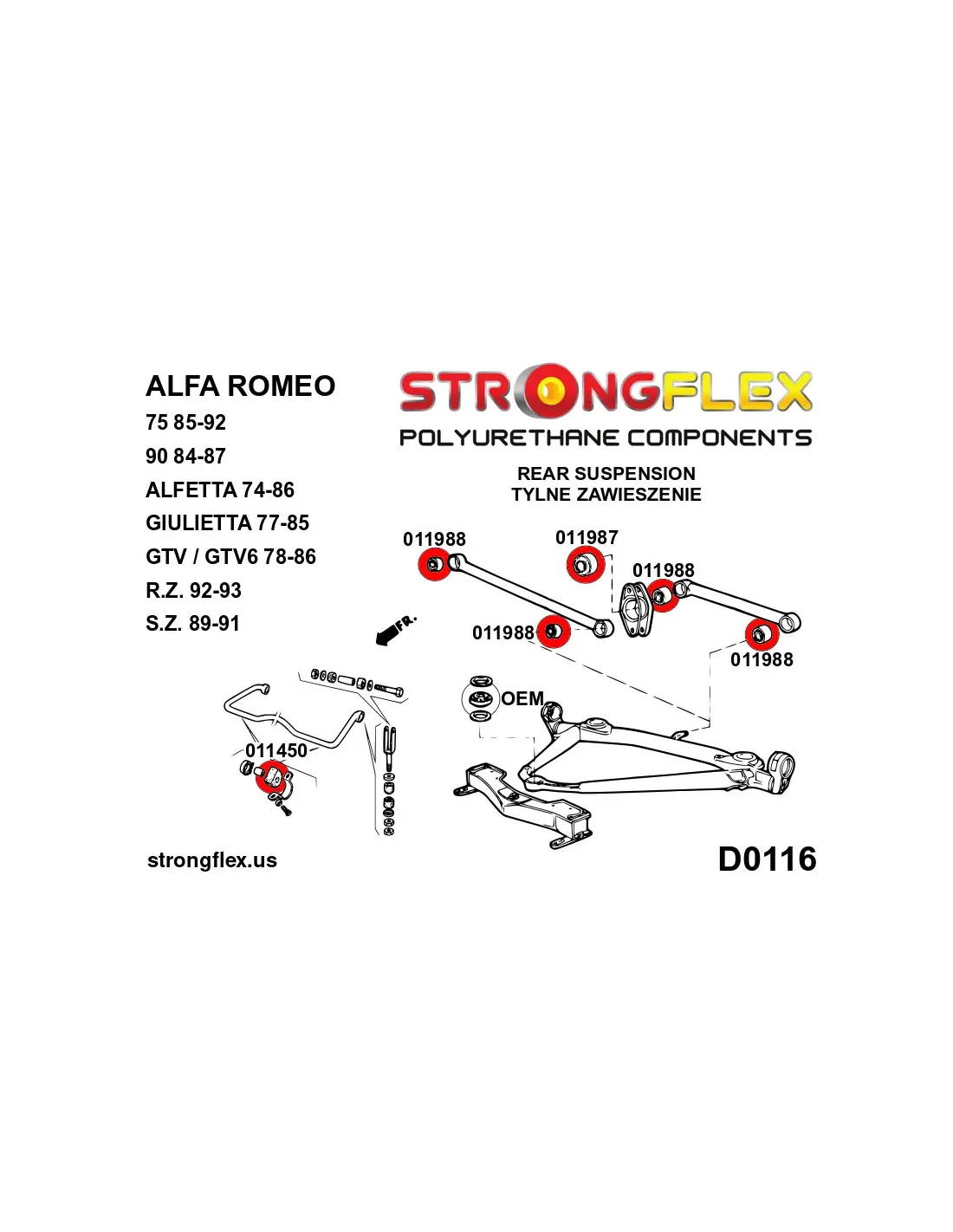 ALFA ROMEO
75 85-92
90 84-87
ALFETTA 74-86
GIULIETTA 77-85
GTV / GTV6 78-86
R.Z. 92-93
S.Z. 89-91

STRONGFLEX
POLYURETHANE COMPONENTS

REAR SUSPENSION
TYLNE ZAWIESZENIE

011988
011987
011988
011988
011988
FR.
OEM
011450

strongflex.us

D0116