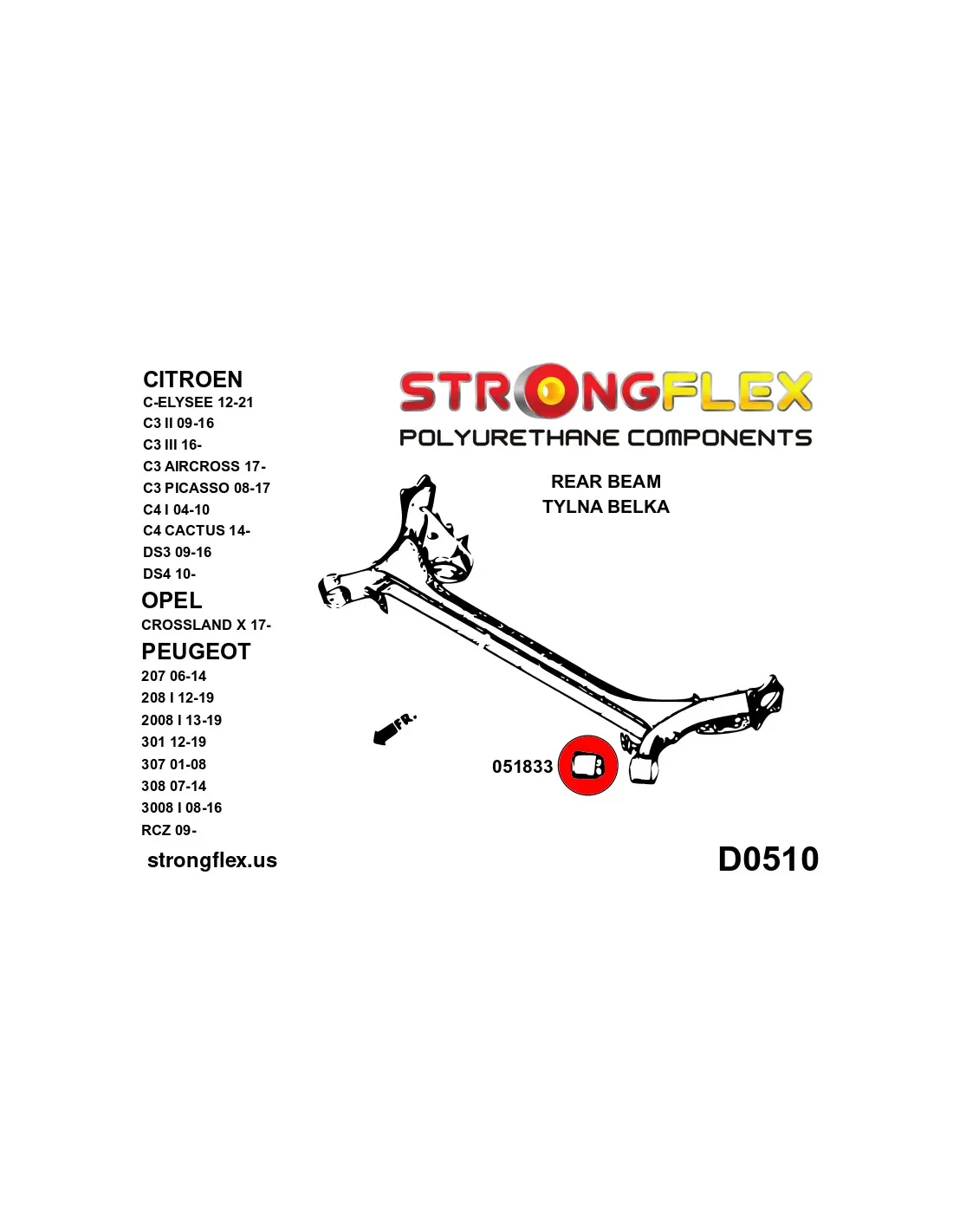 CITROEN
C-ELYSEE 12-21
C3 II 09-16
C3 III 16-
C3 AIRCROSS 17-
C3 PICASSO 08-17
C4 I 04-10
C4 CACTUS 14-
DS3 09-16
DS4 10-

OPEL
CROSSLAND X 17-

PEUGEOT
207 06-14
208 I 12-19
2008 I 13-19
301 12-19
307 01-08
308 07-14
3008 I 08-16
RCZ 09-

strongflex.us

STRONGFLEX
POLYURETHANE COMPONENTS

REAR BEAM
TYLNA BELKA

FR.

051833

D0510