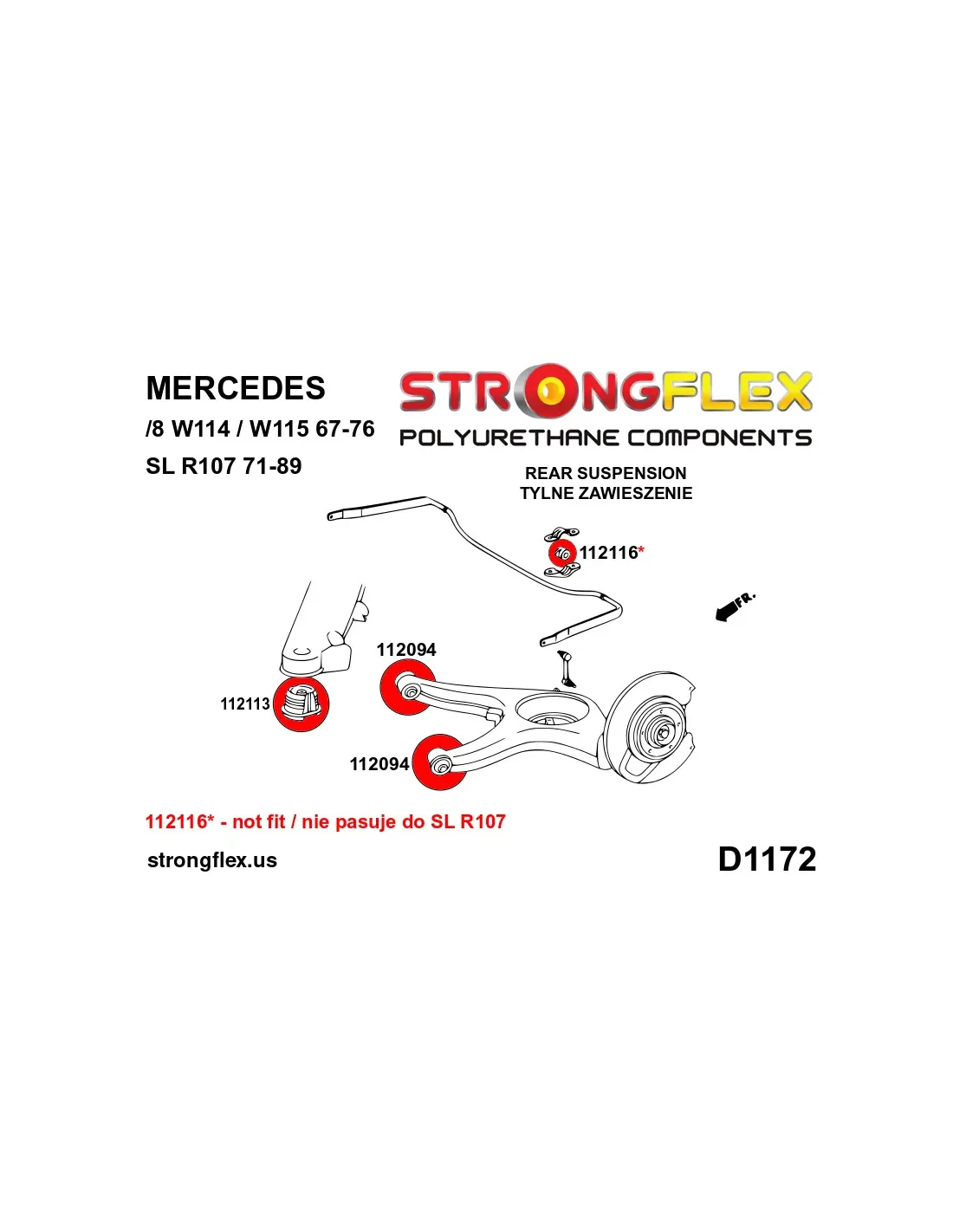 MERCEDES
/8 W114 / W115 67-76
SL R107 71-89

STRONGFLEX
POLYURETHANE COMPONENTS

REAR SUSPENSION
TYLNE ZAWIESZENIE

112116*

FR.

112094

112113

112094

112116* - not fit / nie pasuje do SL R107

strongflex.us

D1172