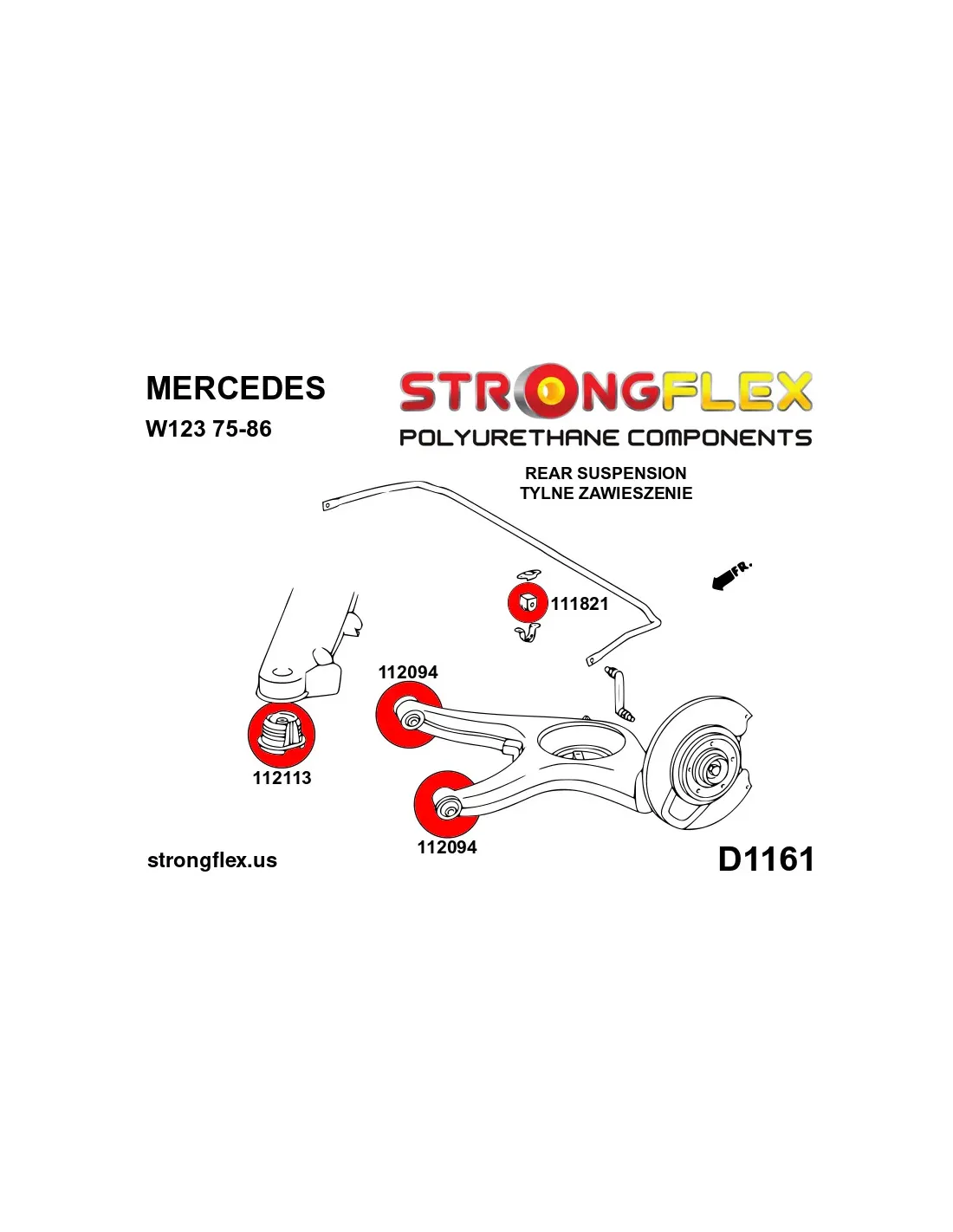 MERCEDES
W123 75-86

STRONGFLEX
POLYURETHANE COMPONENTS

REAR SUSPENSION
TYLNE ZAWIESZENIE

FR.

111821

112094

112113

112094

strongflex.us

D1161