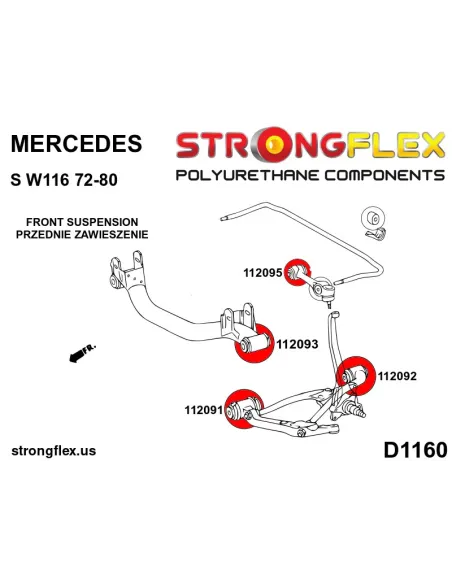 MERCEDES

S W116 72-80

STRONGFLEX
POLYURETHANE COMPONENTS

FRONT SUSPENSION
PRZEDNIE ZAWIESZENIE

112095

112093

FR.

112092

112091

strongflex.us

D1160