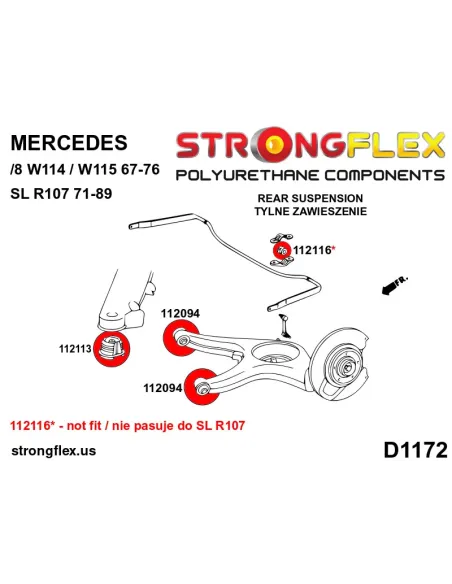 MERCEDES
/8 W114 / W115 67-76
SL R107 71-89

STRONGFLEX
POLYURETHANE COMPONENTS

REAR SUSPENSION
TYLNE ZAWIESZENIE

112116*

FR.

112094

112113

112094

112116* - not fit / nie pasuje do SL R107

strongflex.us

D1172