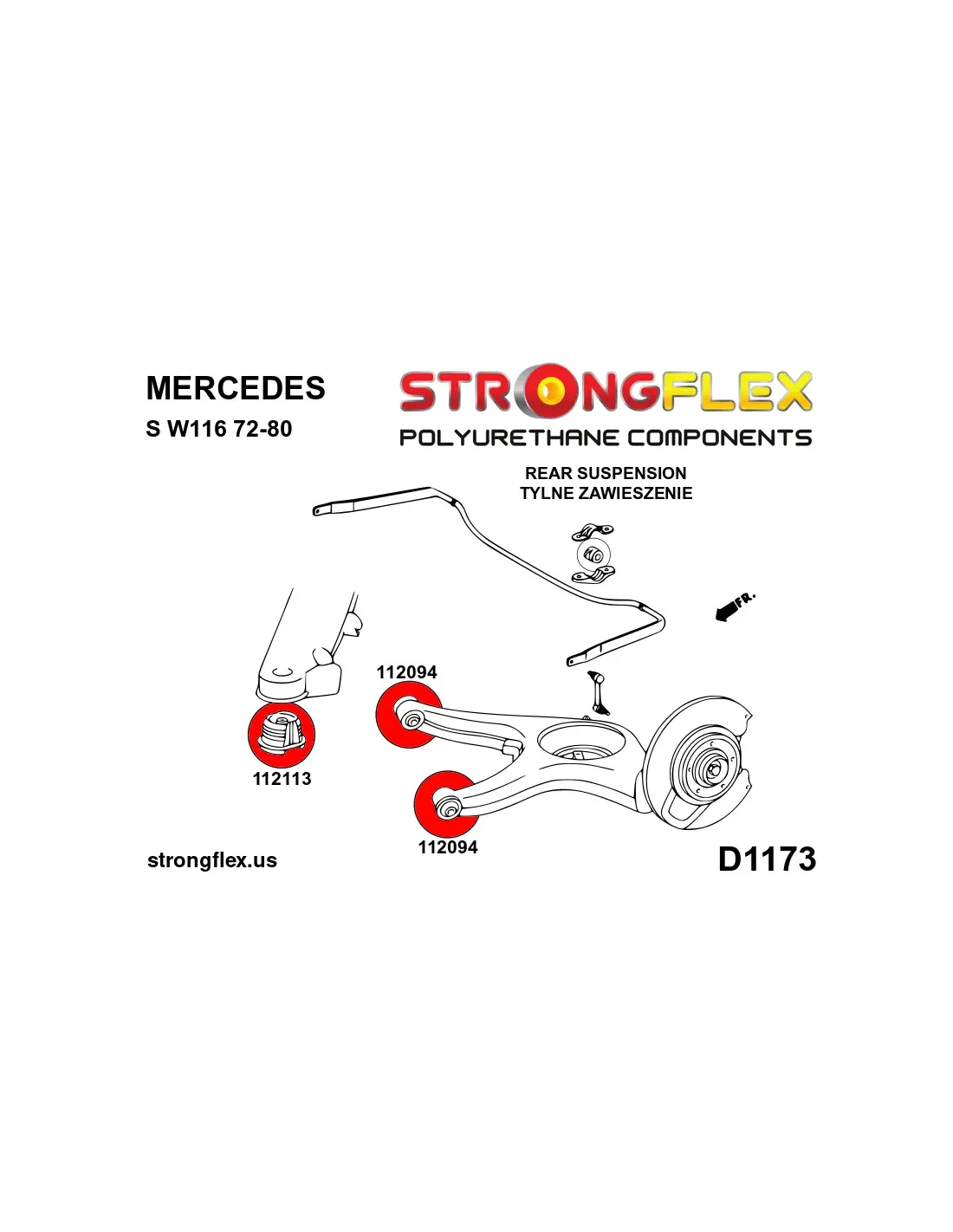 MERCEDES
S W116 72-80

STRONGFLEX
POLYURETHANE COMPONENTS

REAR SUSPENSION
TYLNE ZAWIESZENIE

FR.

112094

112113

112094

strongflex.us

D1173