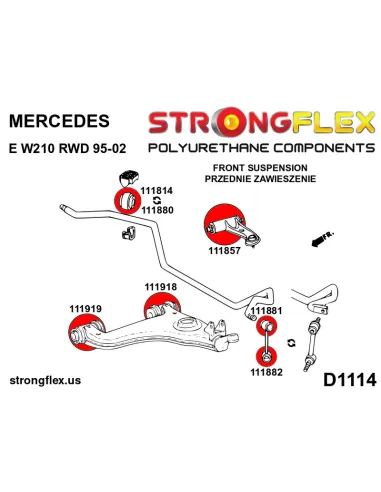 MERCEDES

E W210 RWD 95-02

STRONGFLEX

POLYURETHANE COMPONENTS

FRONT SUSPENSION
PRZEDNIE ZAWIESZENIE

111814

111880

111857

FR.

111918

111919

111881

111882

strongflex.us

D1114