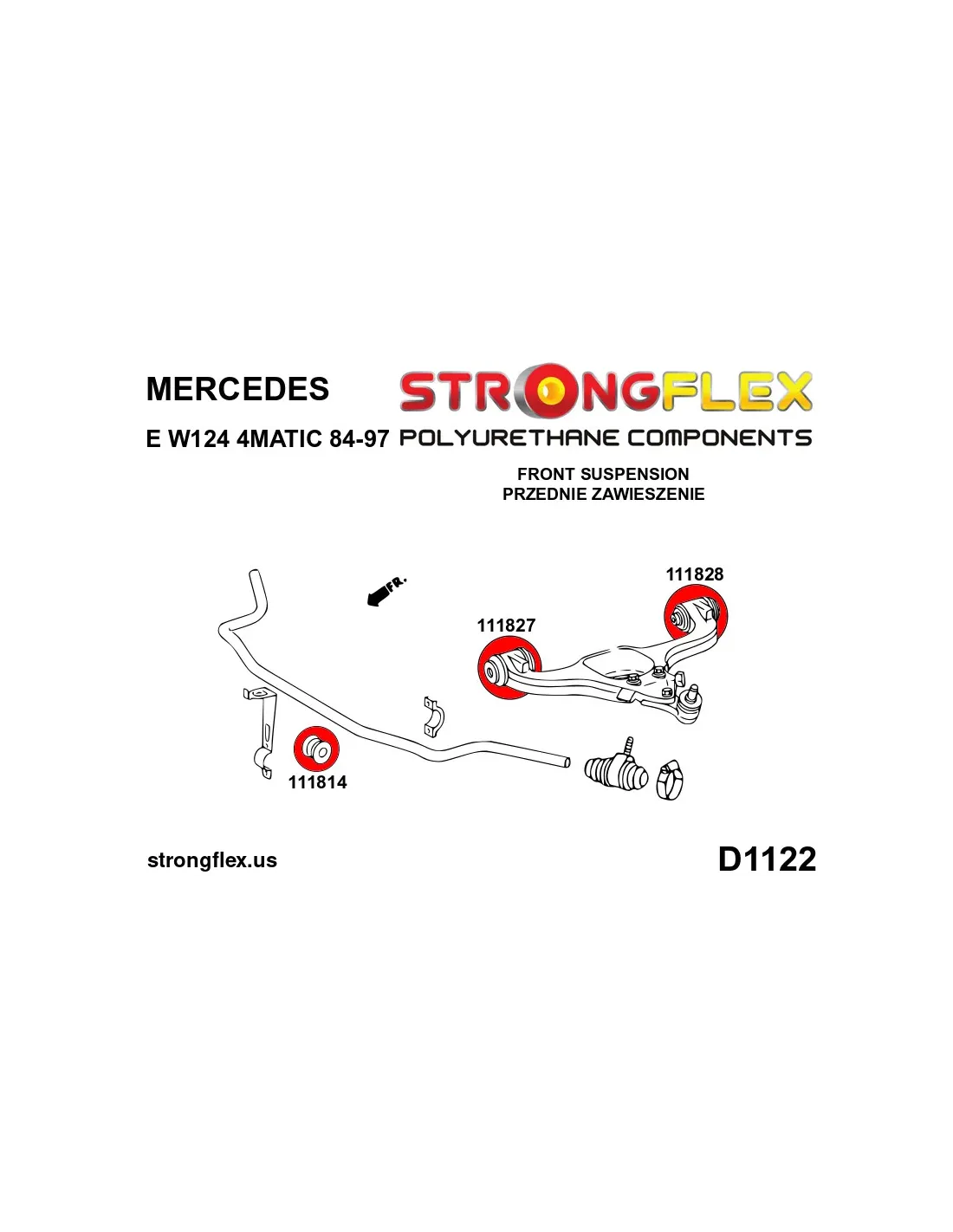 MERCEDES

STRONGFLEX

E W124 4MATIC 84-97

POLYURETHANE COMPONENTS

FRONT SUSPENSION
PRZEDNIE ZAWIESZENIE

FR.

111828

111827

111814

strongflex.us

D1122