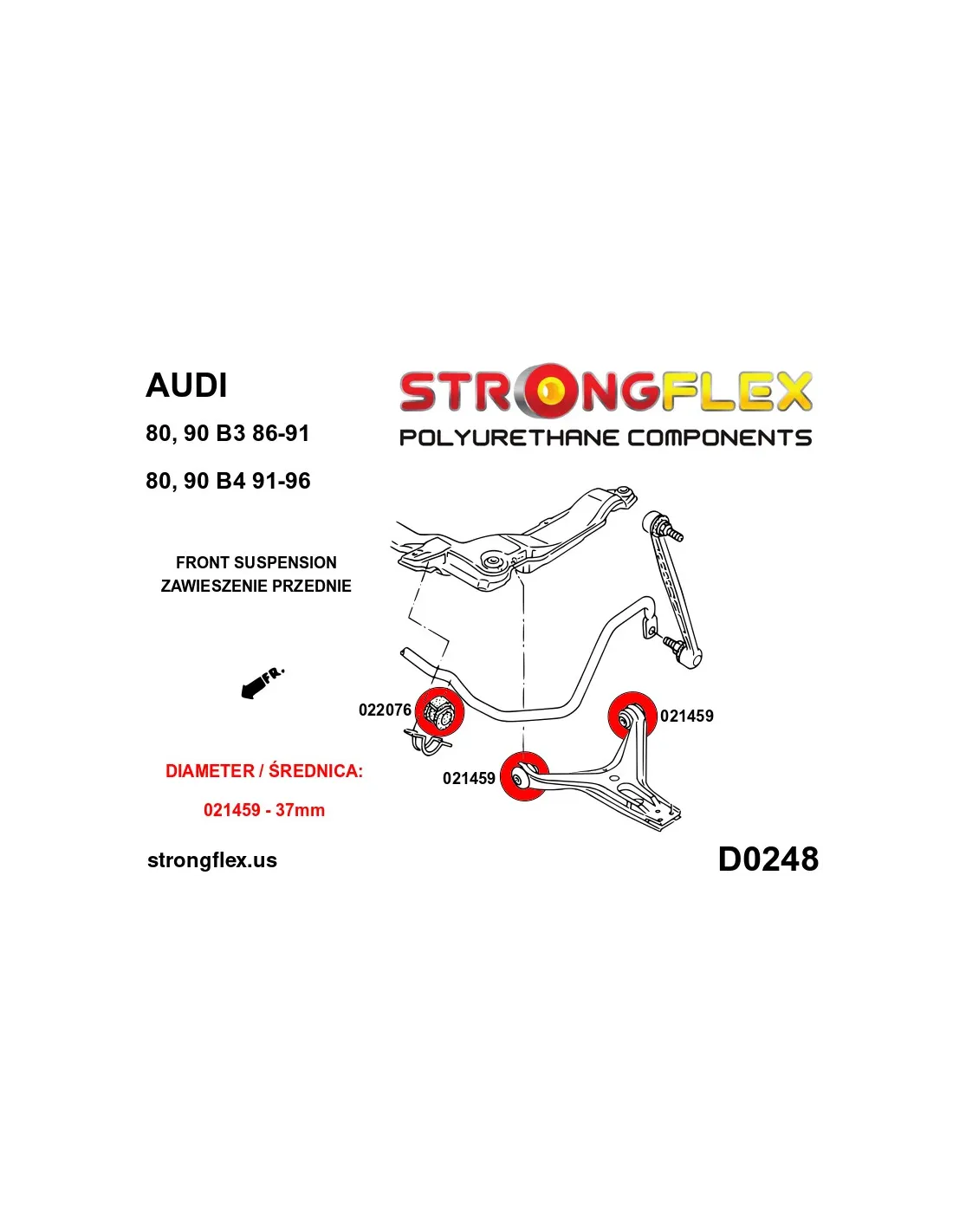 AUDI

80, 90 B3 86-91

80, 90 B4 91-96

STRONGFLEX
POLYURETHANE COMPONENTS

FRONT SUSPENSION
ZAWIESZENIE PRZEDNIE

FR.

022076

021459

021459

DIAMETER / ŚREDNICA:

021459 - 37mm

strongflex.us

D0248