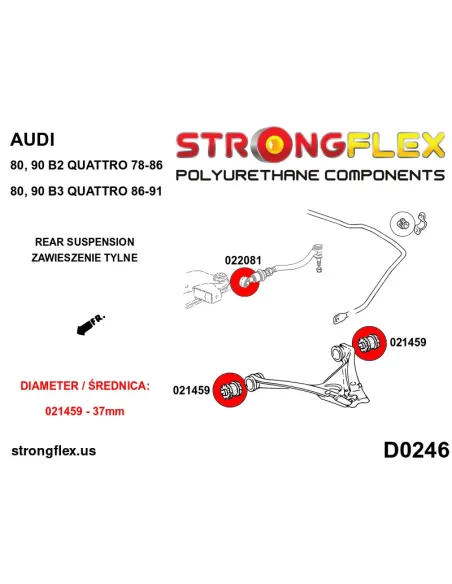 AUDI

80, 90 B2 QUATTRO 78-86

80, 90 B3 QUATTRO 86-91

STRONGFLEX

POLYURETHANE COMPONENTS

REAR SUSPENSION
ZAWIESZENIE TYLNE

022081

FR.

021459

021459

DIAMETER / ŚREDNICA:

021459 - 37mm

strongflex.us

D0246