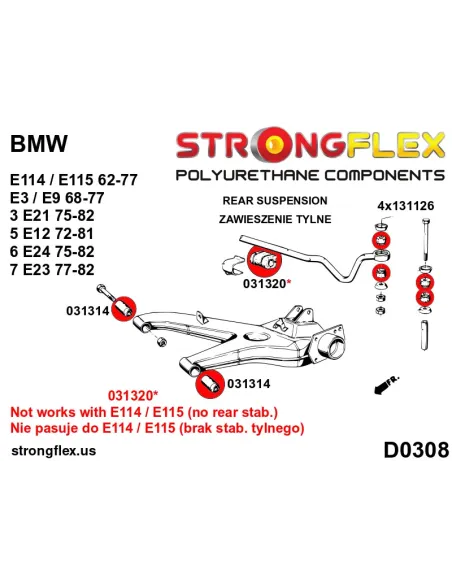 BMW

E114 / E115 62-77
E3 / E9 68-77
3 E21 75-82
5 E12 72-81
6 E24 75-82
7 E23 77-82

STRONGFLEX
POLYURETHANE COMPONENTS

REAR SUSPENSION
ZAWIESZENIE TYLNE

4x131126

031320*

031314

031314

FR.

031320*
Not works with E114 / E115 (no rear stab.)
Nie pasuje do E114 / E115 (brak stab. tylnego)

strongflex.us

D0308