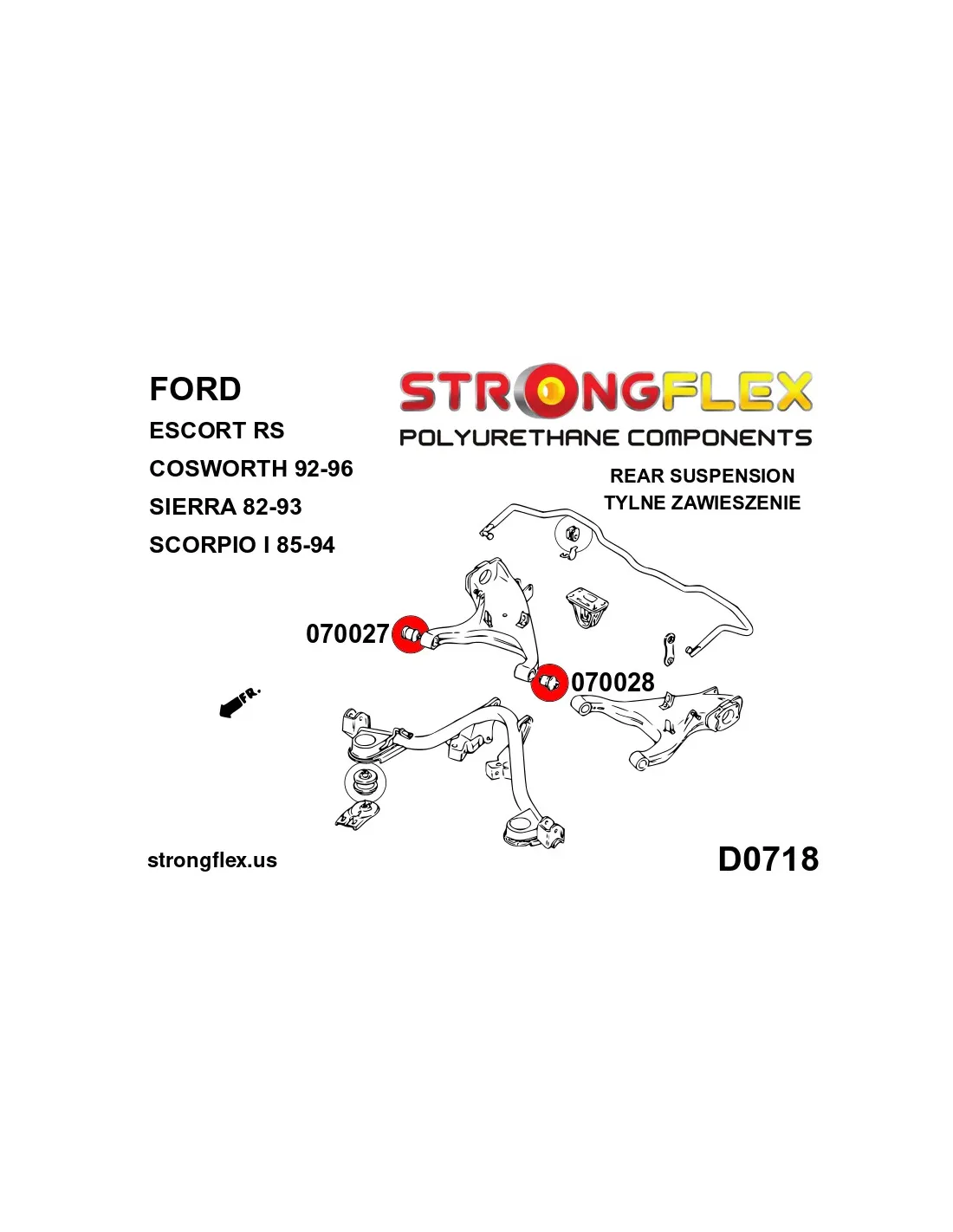 FORD
ESCORT RS
COSWORTH 92-96
SIERRA 82-93
SCORPIO I 85-94

STRONGFLEX
POLYURETHANE COMPONENTS

REAR SUSPENSION
TYLNE ZAWIESZENIE

070027
070028
FR.

strongflex.us

D0718