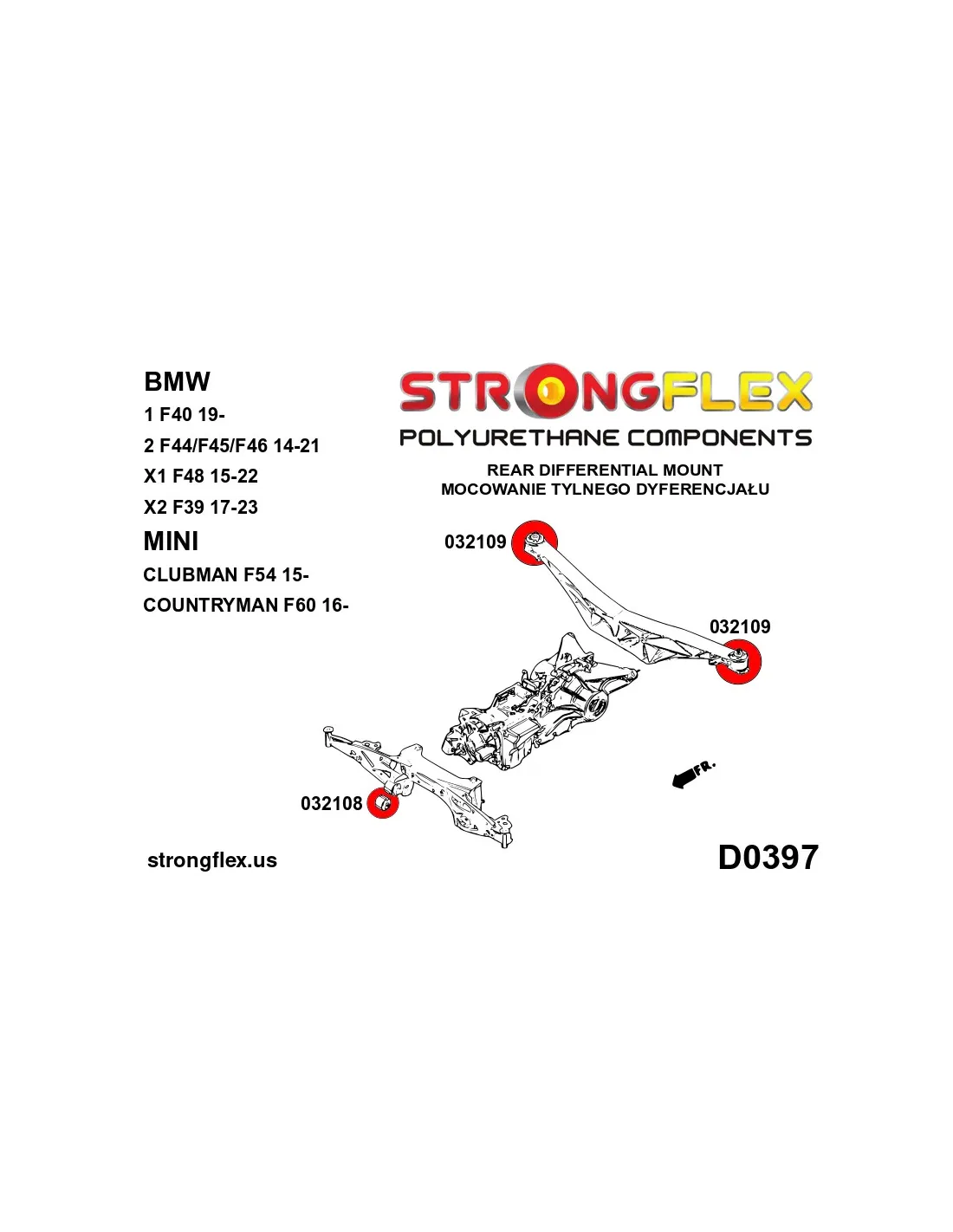 BMW
1 F40 19-
2 F44/F45/F46 14-21
X1 F48 15-22
X2 F39 17-23
MINI
CLUBMAN F54 15-
COUNTRYMAN F60 16-

STRONGFLEX
POLYURETHANE COMPONENTS

REAR DIFFERENTIAL MOUNT
MOCOWANIE TYLNEGO DYFERENCJAŁU

032109
032109
032108
FR.

strongflex.us

D0397