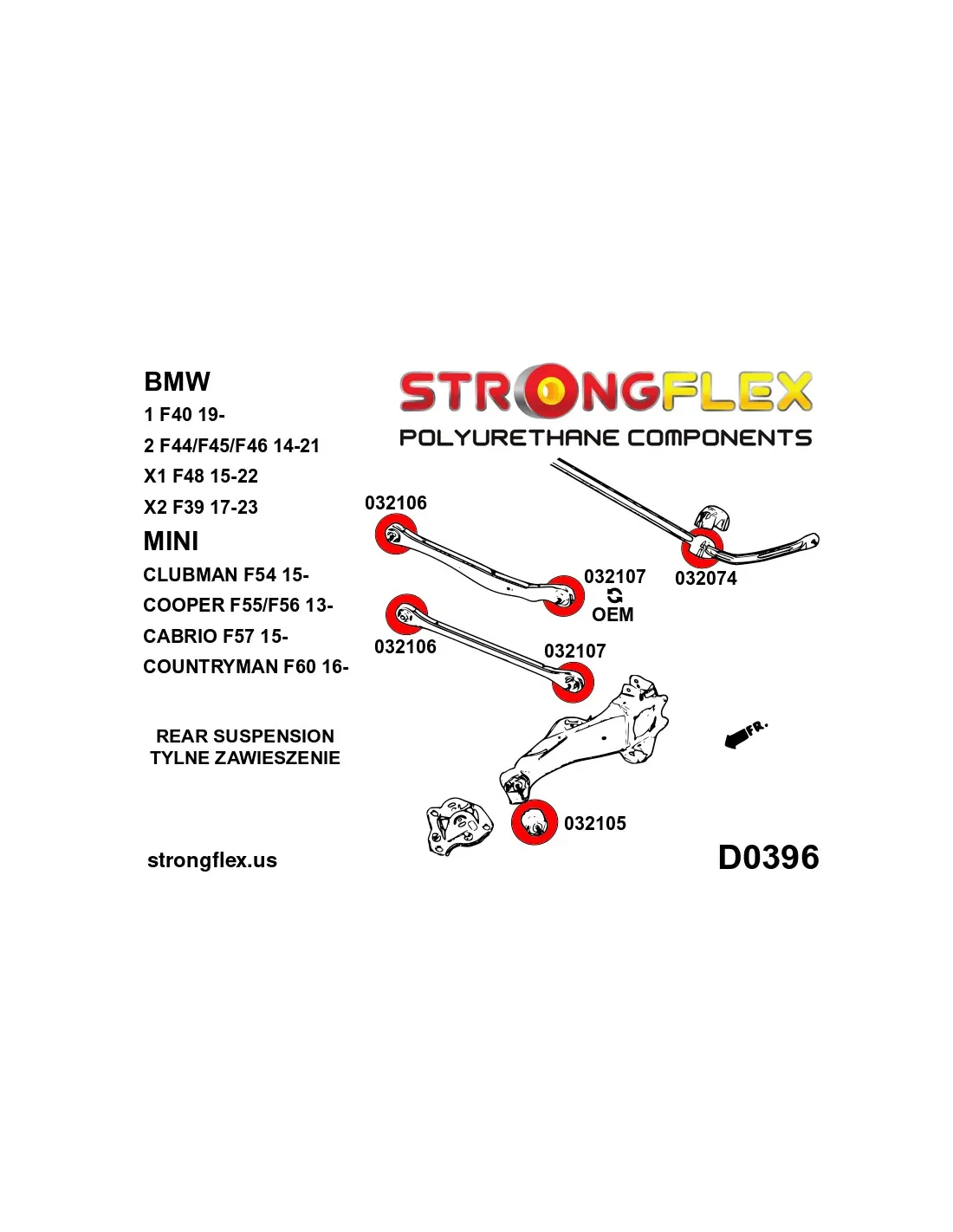 BMW
1 F40 19-
2 F44/F45/F46 14-21
X1 F48 15-22
X2 F39 17-23
MINI
CLUBMAN F54 15-
COOPER F55/F56 13-
CABRIO F57 15-
COUNTRYMAN F60 16-

REAR SUSPENSION
TYLNE ZAWIESZENIE

strongflex.us

STRONGFLEX
POLYURETHANE COMPONENTS

032106
032107
OEM
032074
032106
032107
FR.
032105

D0396