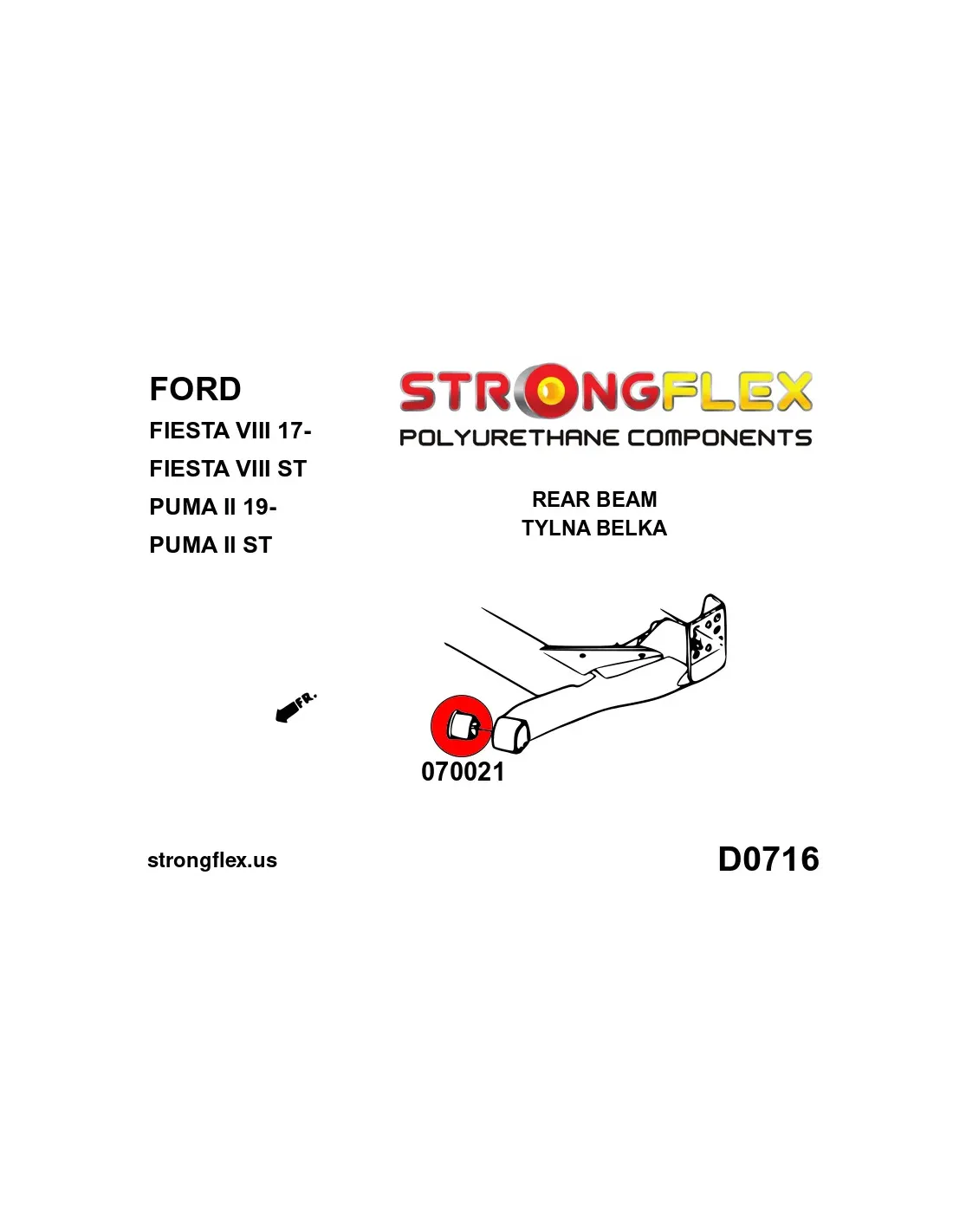 FORD
FIESTA VIII 17-
FIESTA VIII ST
PUMA II 19-
PUMA II ST

STRONGFLEX
POLYURETHANE COMPONENTS

REAR BEAM
TYLNA BELKA

FR.

070021

strongflex.us

D0716