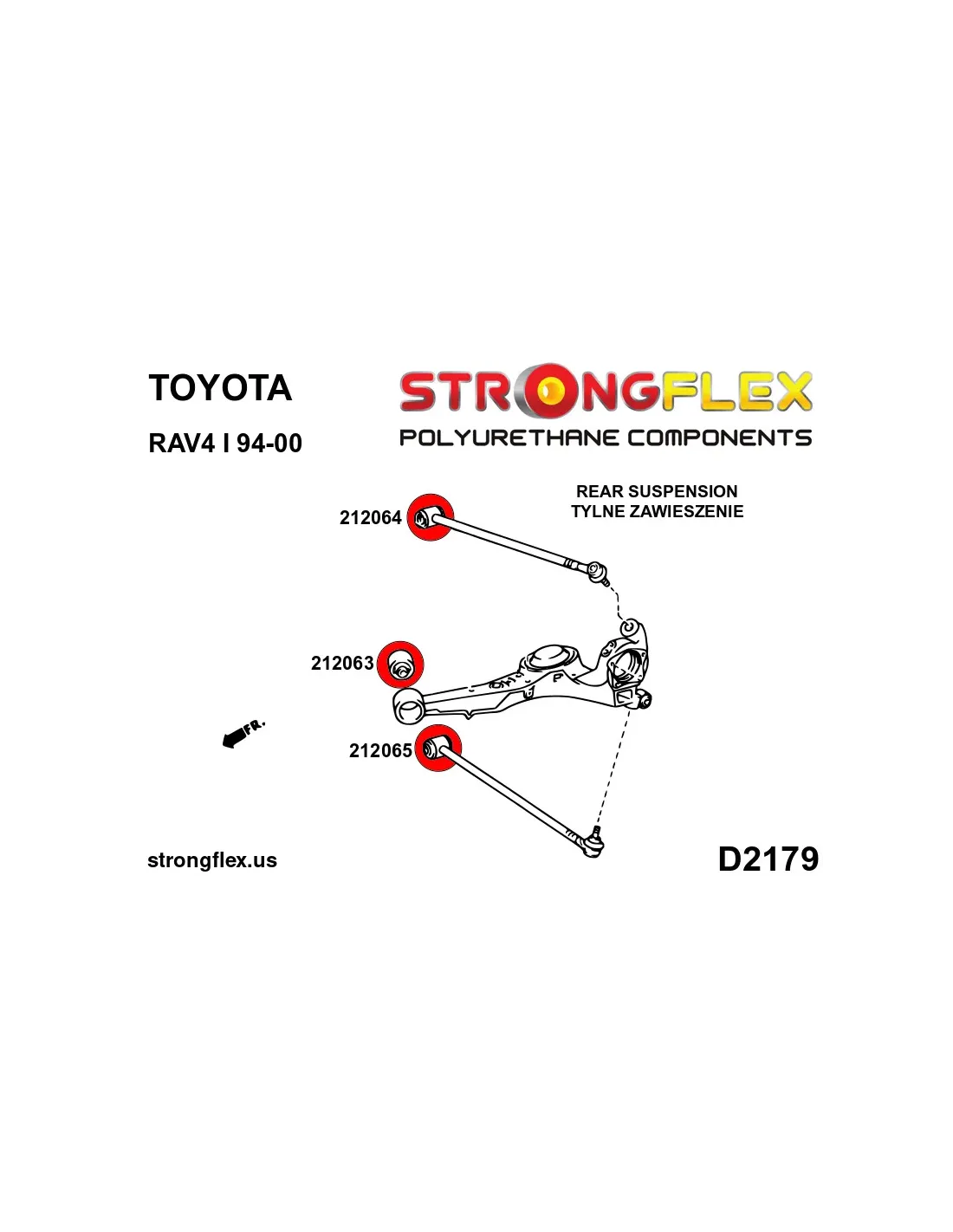 TOYOTA

RAV4 I 94-00

STRONGFLEX
POLYURETHANE COMPONENTS

REAR SUSPENSION
TYLNE ZAWIESZENIE

212064

212063

212065

FR.

strongflex.us

D2179