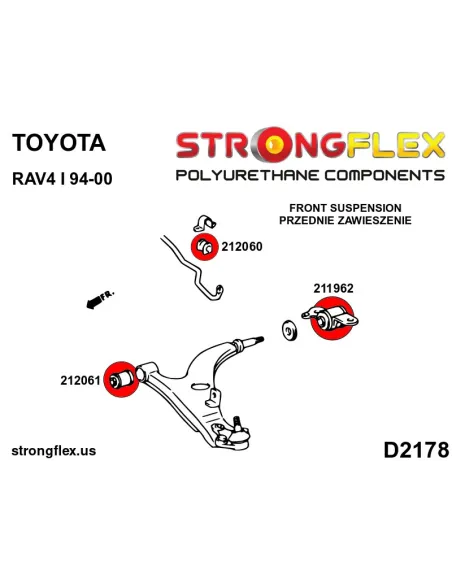 TOYOTA

RAV4 I 94-00

STRONGFLEX
POLYURETHANE COMPONENTS

FRONT SUSPENSION
PRZEDNIE ZAWIESZENIE

212060

FR.

211962

212061

strongflex.us

D2178