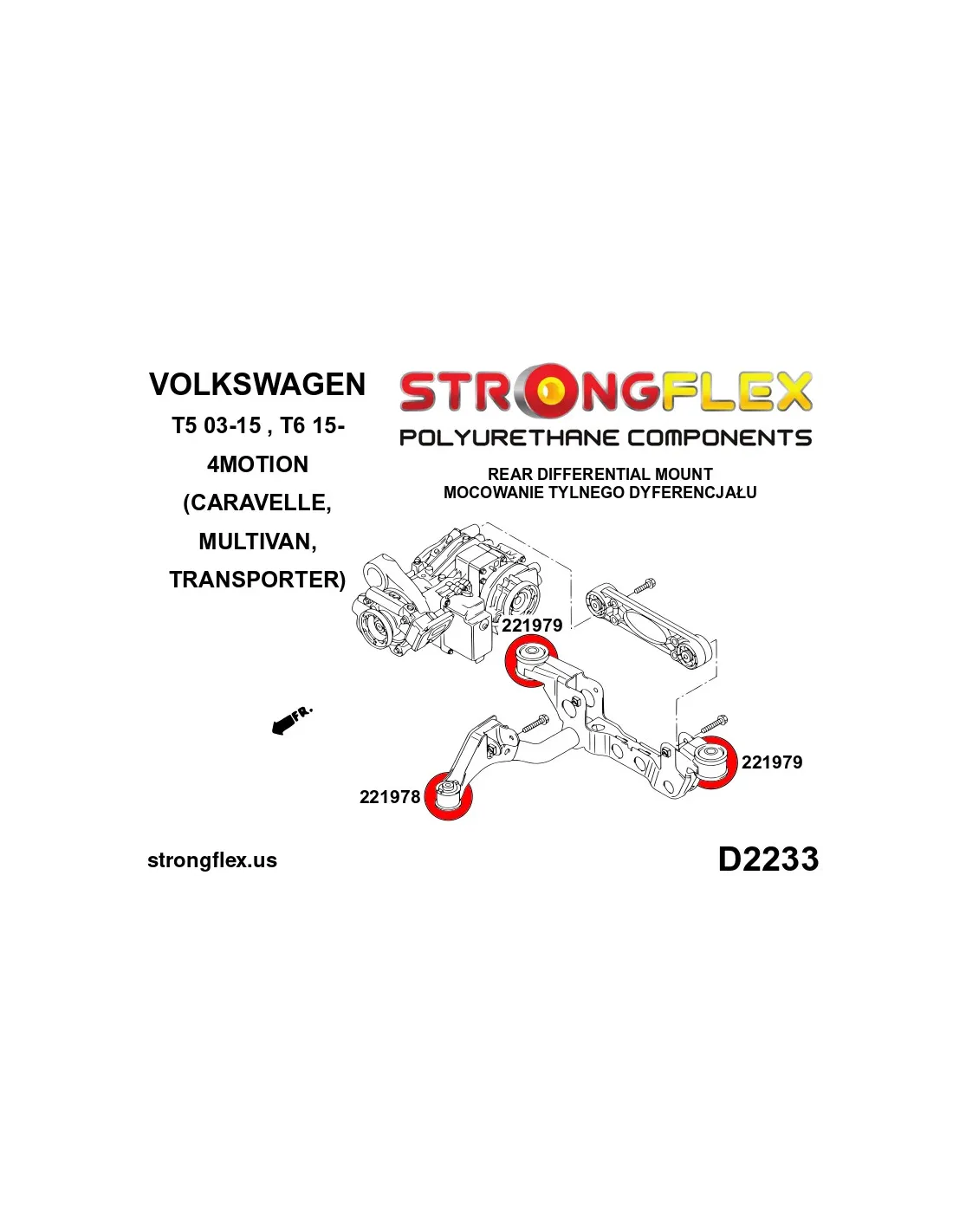 VOLKSWAGEN
T5 03-15 , T6 15-
4MOTION
(CARAVELLE,
MULTIVAN,
TRANSPORTER)

STRONGFLEX
POLYURETHANE COMPONENTS

REAR DIFFERENTIAL MOUNT
MOCOWANIE TYLNEGO DYFERENCJAŁU

221979

FR.

221979

221978

strongflex.us

D2233