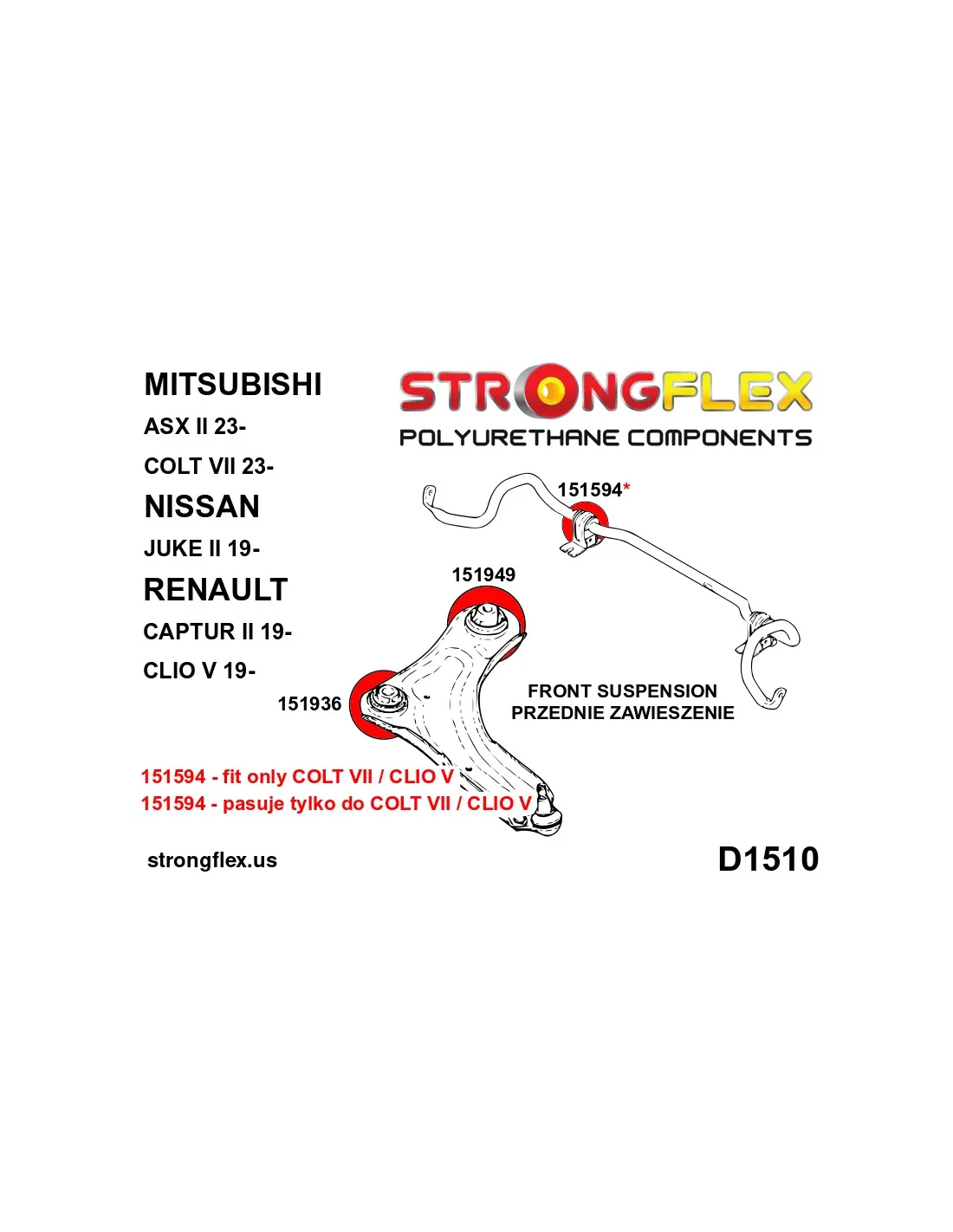 MITSUBISHI

ASX II 23-

COLT VII 23-

NISSAN

JUKE II 19-

RENAULT

CAPTUR II 19-

CLIO V 19-

STRONGFLEX

POLYURETHANE COMPONENTS

151594*

151949

151936

FRONT SUSPENSION
PRZEDNIE ZAWIESZENIE

151594 - fit only COLT VII / CLIO V
151594 - pasuje tylko do COLT VII / CLIO V

strongflex.us

D1510