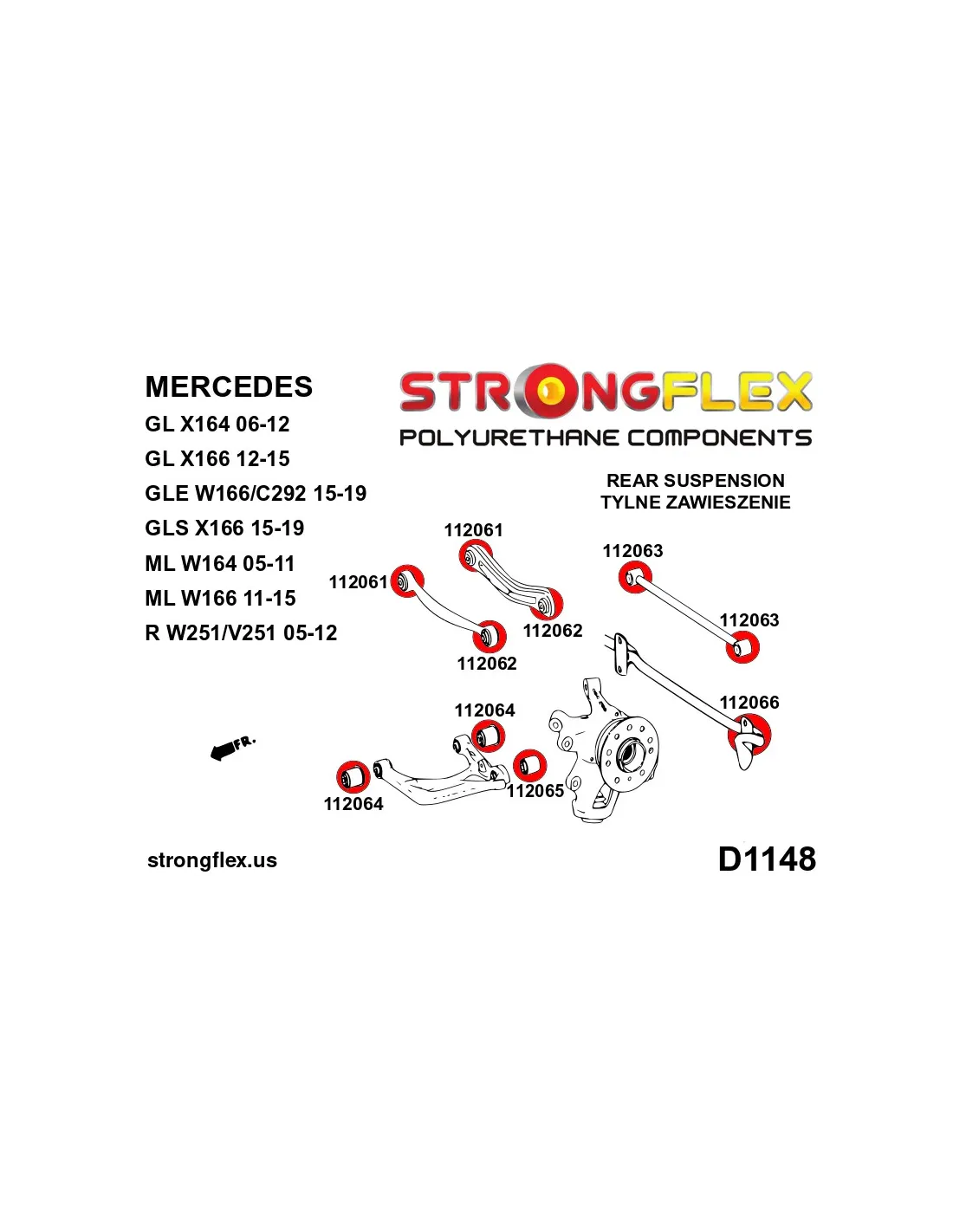 MERCEDES
GL X164 06-12
GL X166 12-15
GLE W166/C292 15-19
GLS X166 15-19
ML W164 05-11
ML W166 11-15
R W251/V251 05-12

STRONGFLEX
POLYURETHANE COMPONENTS

REAR SUSPENSION
TYLNE ZAWIESZENIE

112061
112061
112062
112062
112063
112063
112066
112064
112064
112065

FR.

strongflex.us

D1148