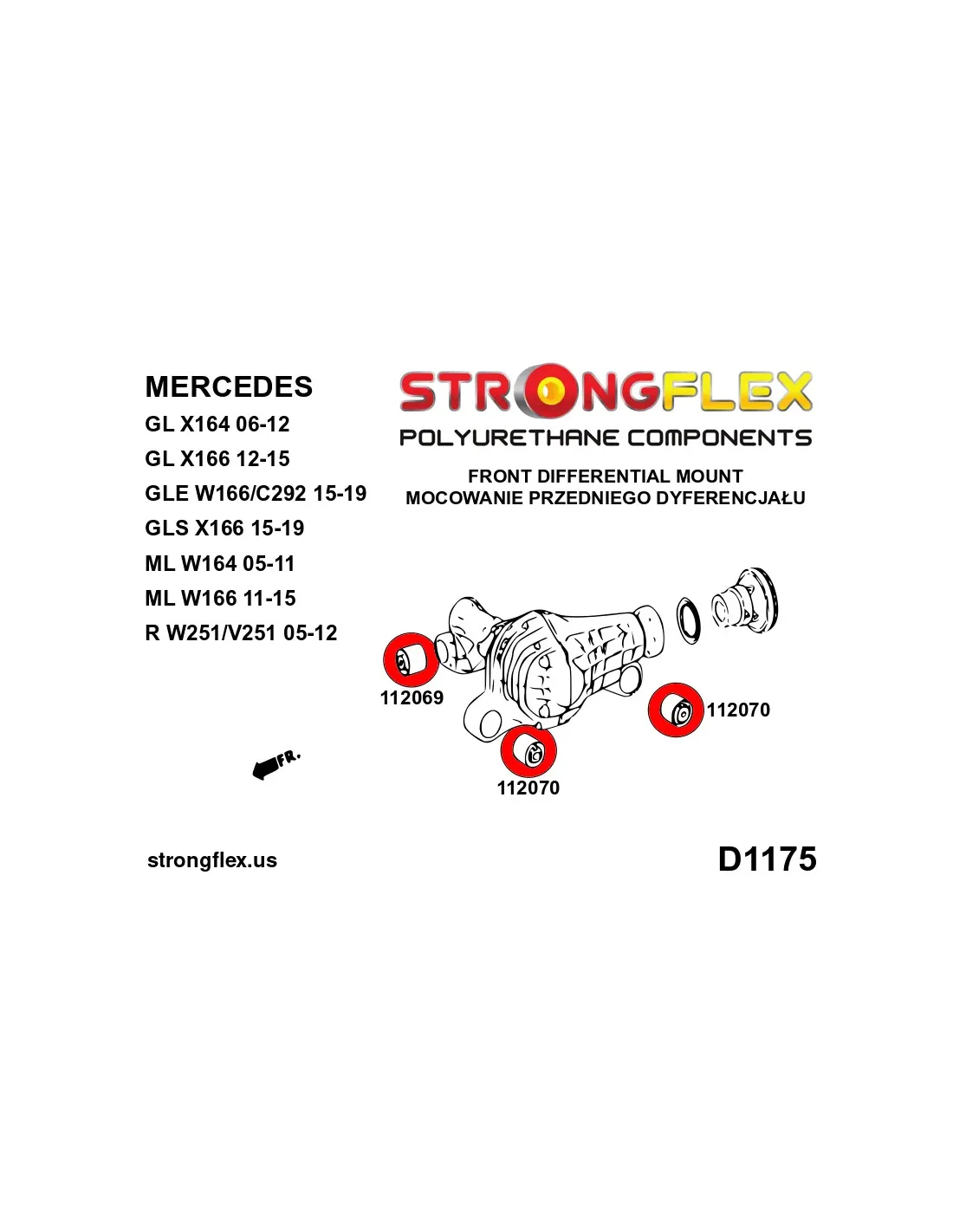 MERCEDES
GL X164 06-12
GL X166 12-15
GLE W166/C292 15-19
GLS X166 15-19
ML W164 05-11
ML W166 11-15
R W251/V251 05-12

STRONGFLEX
POLYURETHANE COMPONENTS

FRONT DIFFERENTIAL MOUNT
MOCOWANIE PRZEDNIEGO DYFERENCJAŁU

112069
112070
112070

FR.

strongflex.us

D1175