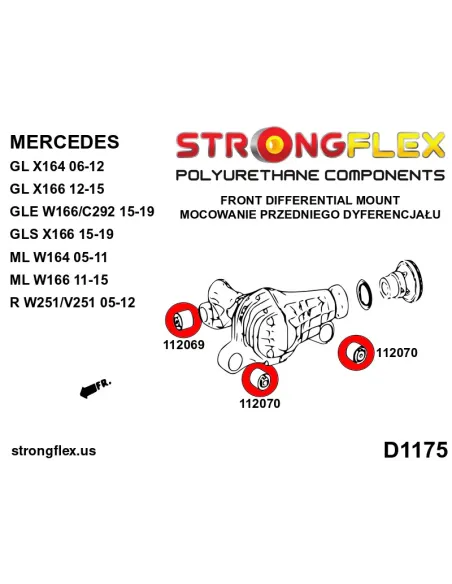 MERCEDES
GL X164 06-12
GL X166 12-15
GLE W166/C292 15-19
GLS X166 15-19
ML W164 05-11
ML W166 11-15
R W251/V251 05-12

STRONGFLEX
POLYURETHANE COMPONENTS

FRONT DIFFERENTIAL MOUNT
MOCOWANIE PRZEDNIEGO DYFERENCJAŁU

112069

112070

112070

FR.

strongflex.us

D1175