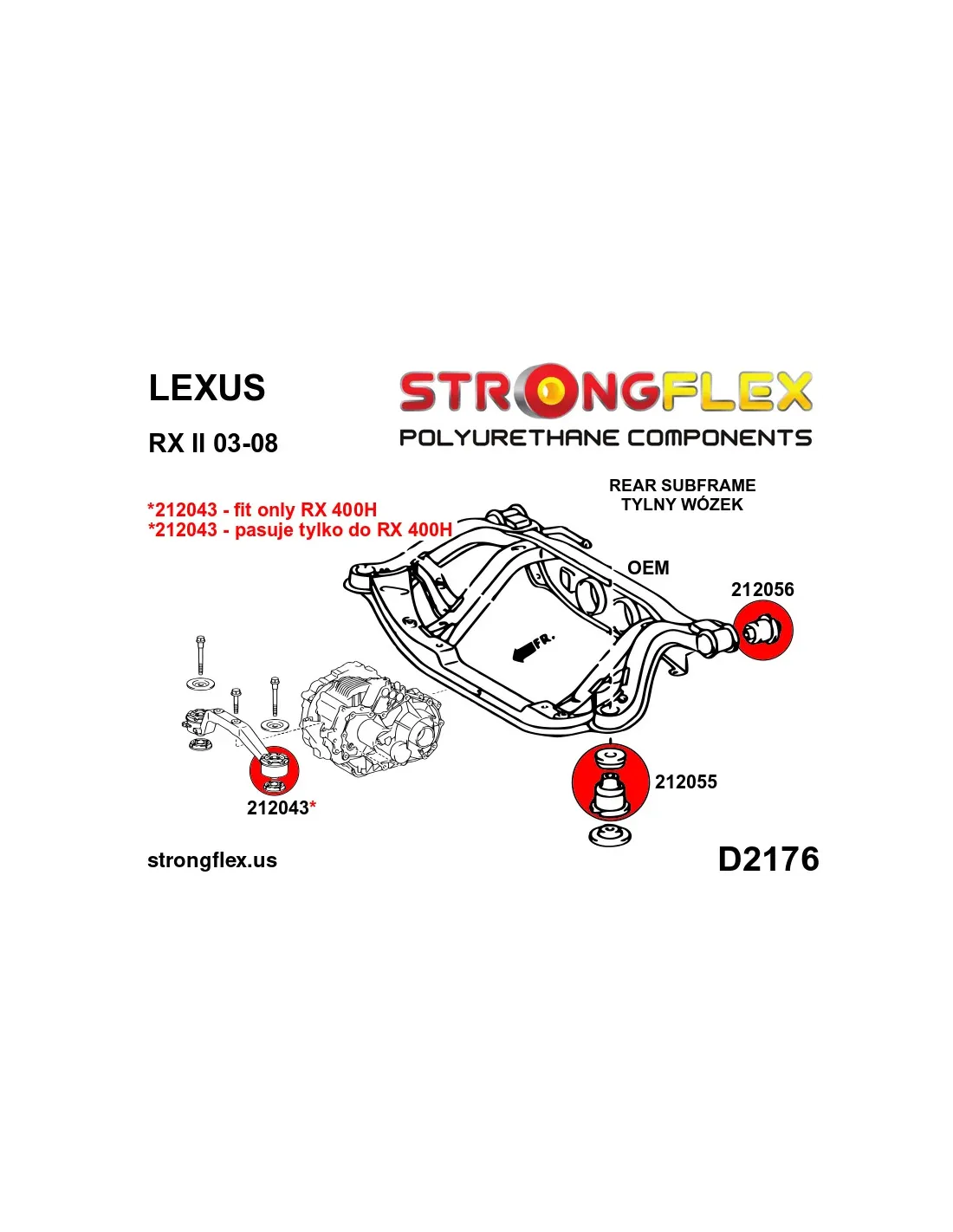 LEXUS

RX II 03-08

STRONGFLEX
POLYURETHANE COMPONENTS

REAR SUBFRAME
TYLNY WÓZEK

*212043 - fit only RX 400H
*212043 - pasuje tylko do RX 400H

OEM

212056

FR.

212055

212043*

strongflex.us

D2176