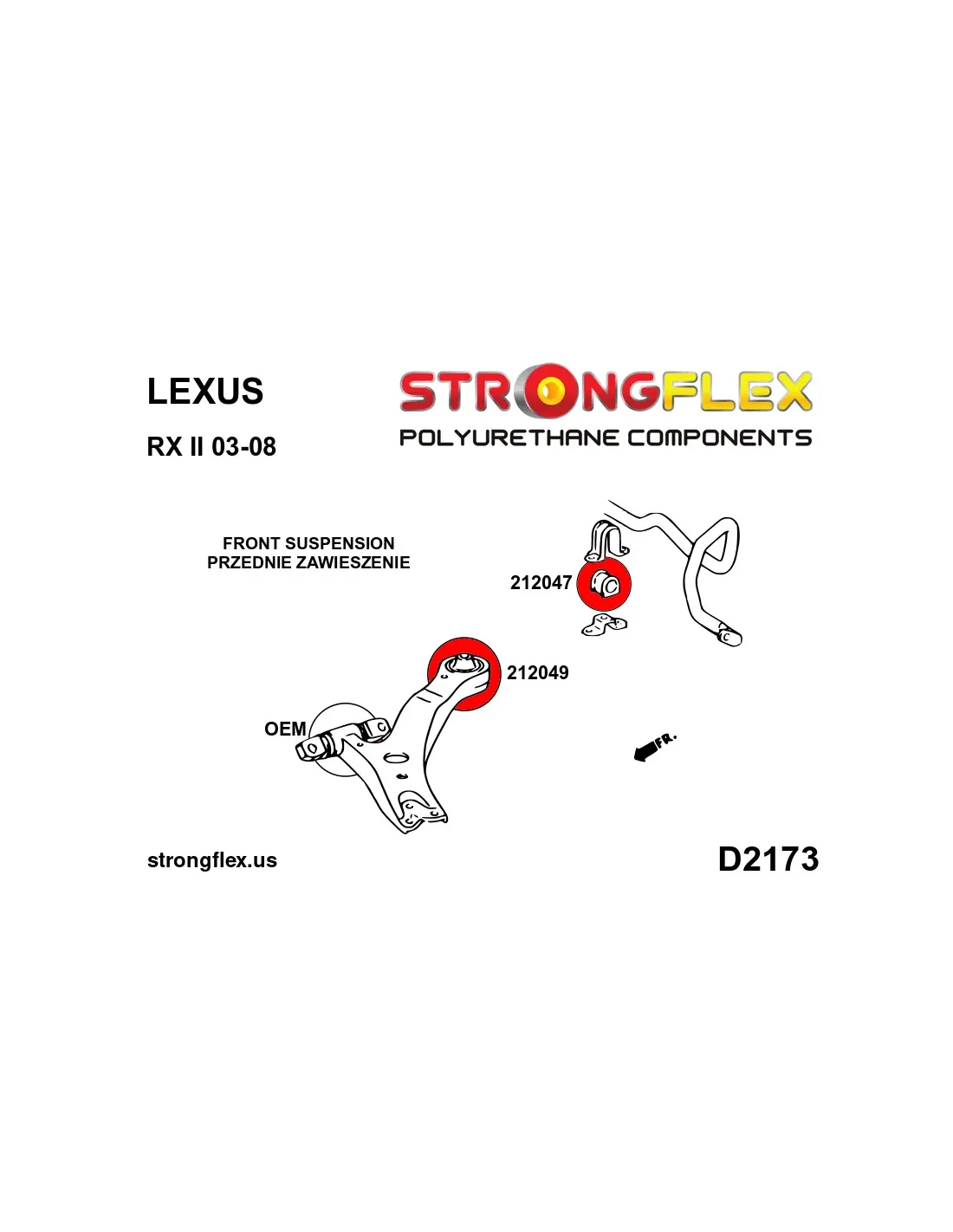 LEXUS

RX II 03-08

STRONGFLEX
POLYURETHANE COMPONENTS

FRONT SUSPENSION
PRZEDNIE ZAWIESZENIE

212047

212049

OEM

FR.

strongflex.us

D2173