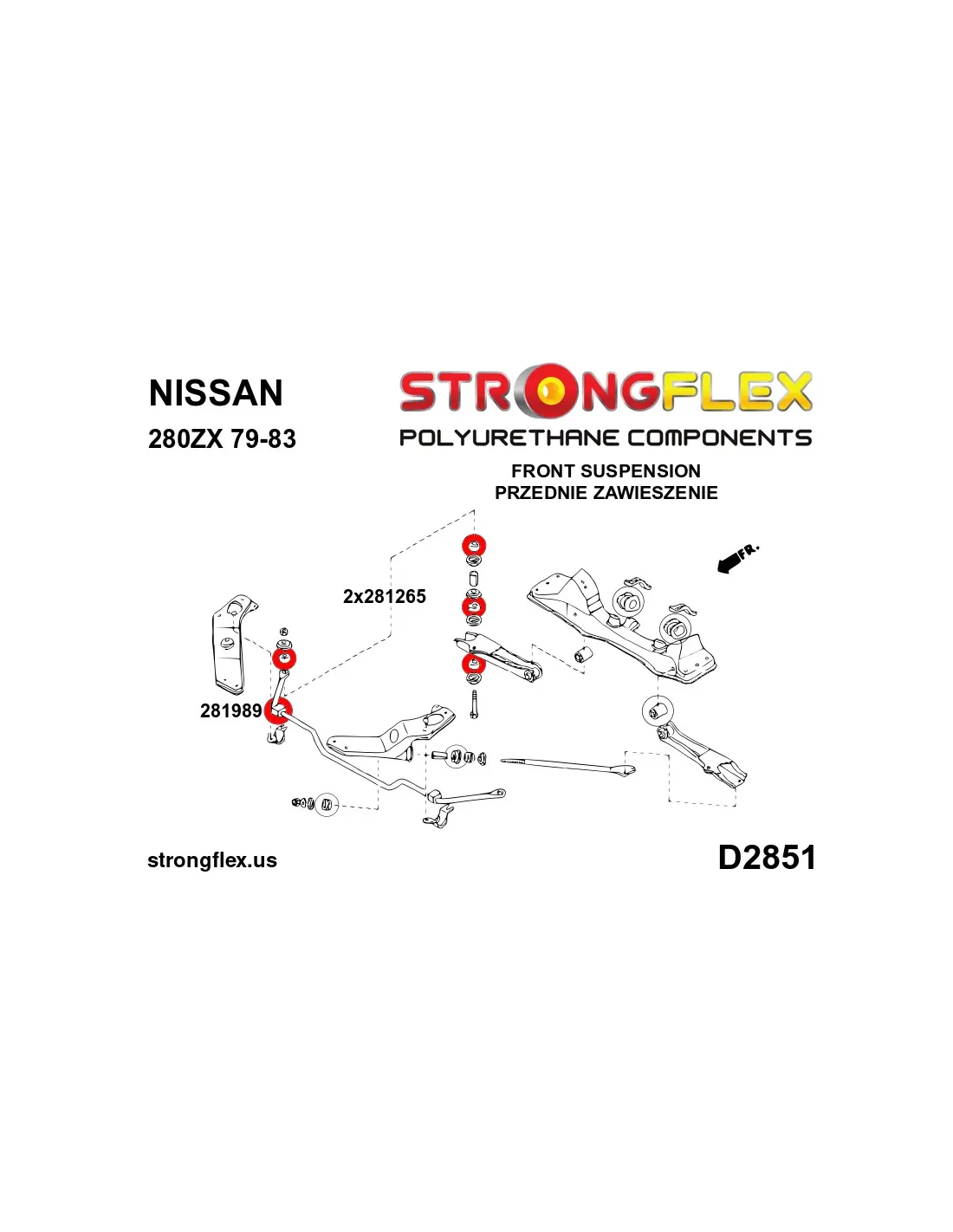 NISSAN

280ZX 79-83

STRONGFLEX

POLYURETHANE COMPONENTS

FRONT SUSPENSION
PRZEDNIE ZAWIESZENIE

FR.

2x281265

281989

strongflex.us

D2851