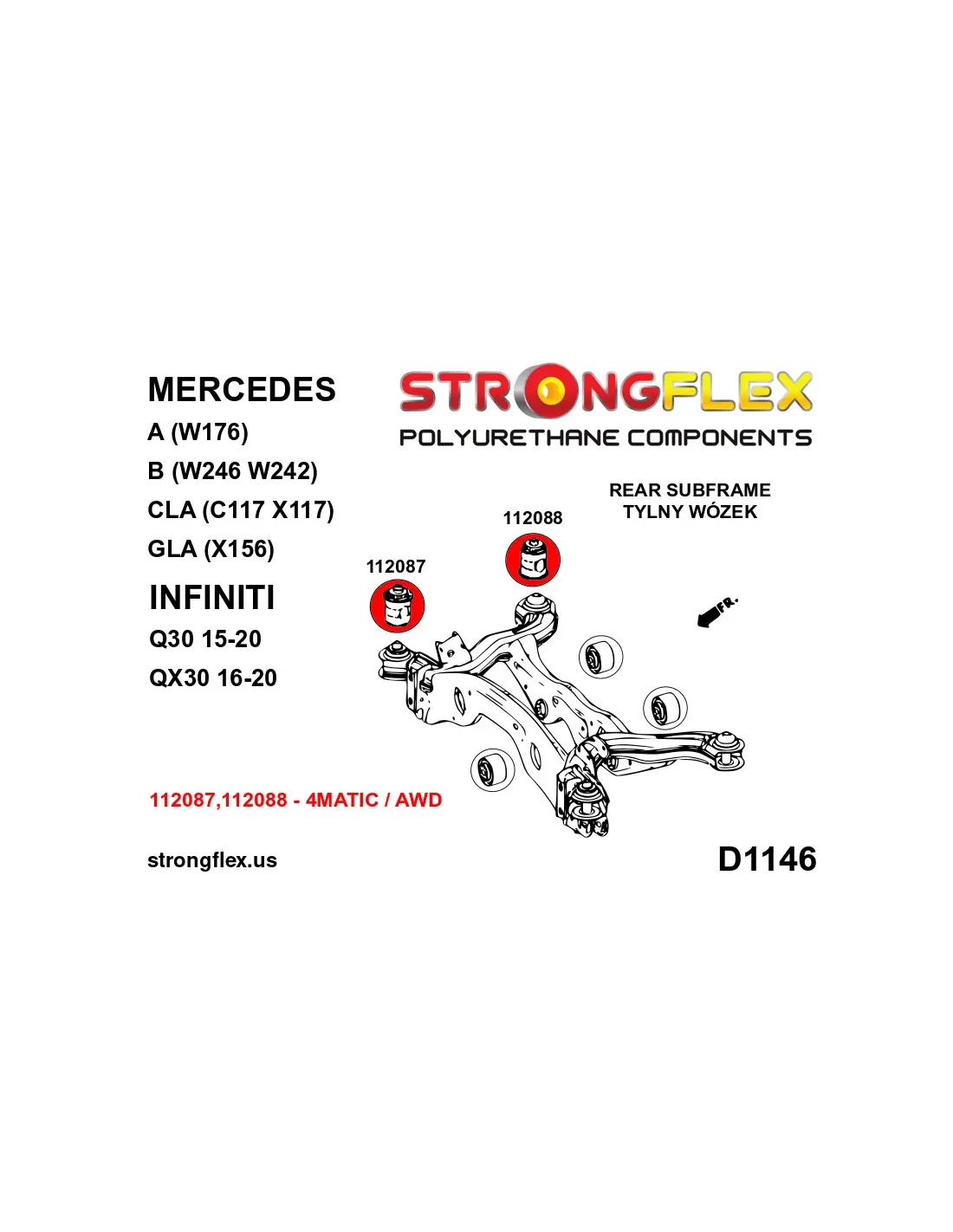 MERCEDES
A (W176)
B (W246 W242)
CLA (C117 X117)
GLA (X156)

INFINITI
Q30 15-20
QX30 16-20

STRONGFLEX
POLYURETHANE COMPONENTS

REAR SUBFRAME
TYLNY WÓZEK

112088

112087

FR.

112087,112088 - 4MATIC / AWD

strongflex.us

D1146