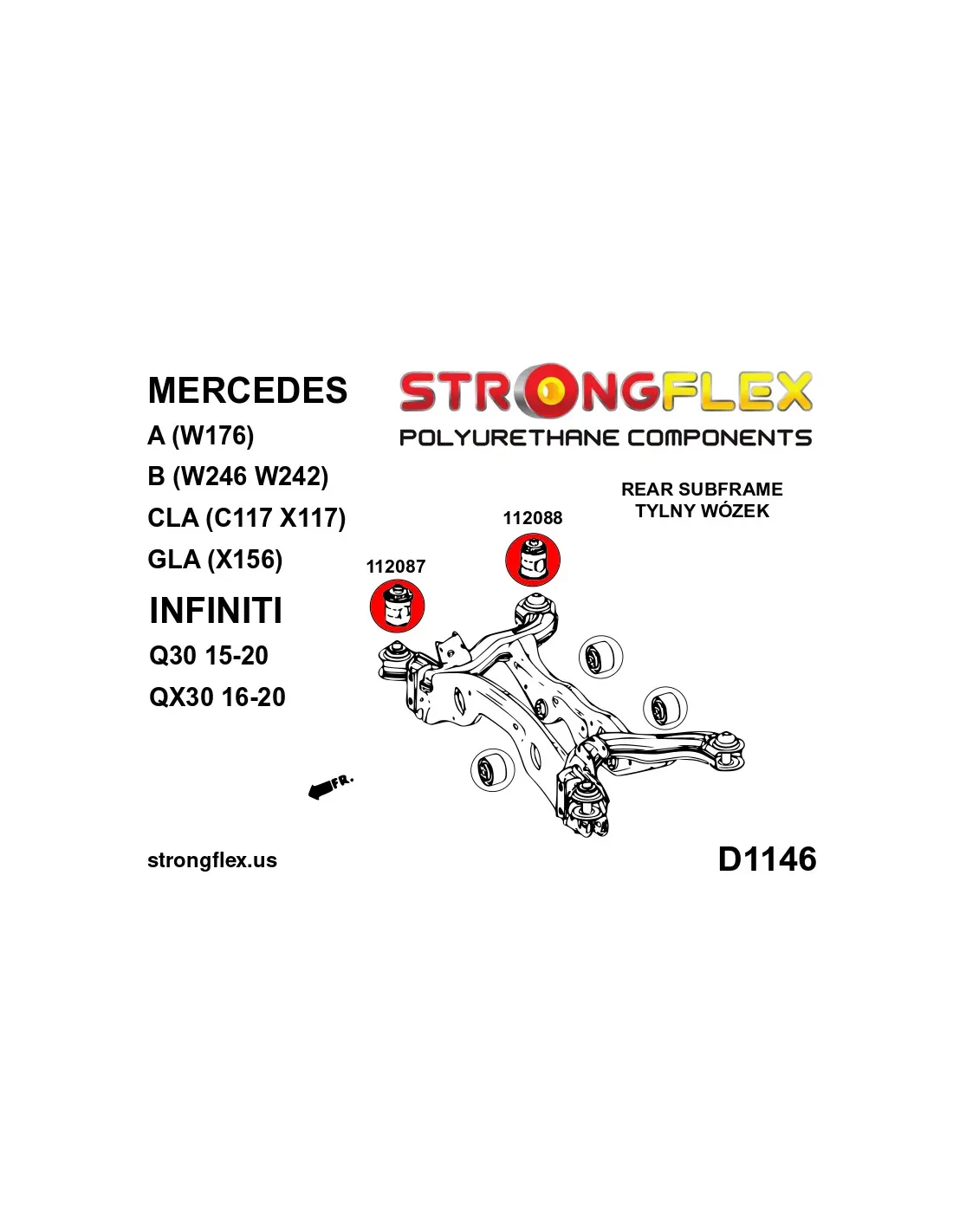 MERCEDES
A (W176)
B (W246 W242)
CLA (C117 X117)
GLA (X156)
INFINITI
Q30 15-20
QX30 16-20

STRONGFLEX
POLYURETHANE COMPONENTS

REAR SUBFRAME
TYLNY WÓZEK

112088

112087

FR.

strongflex.us

D1146