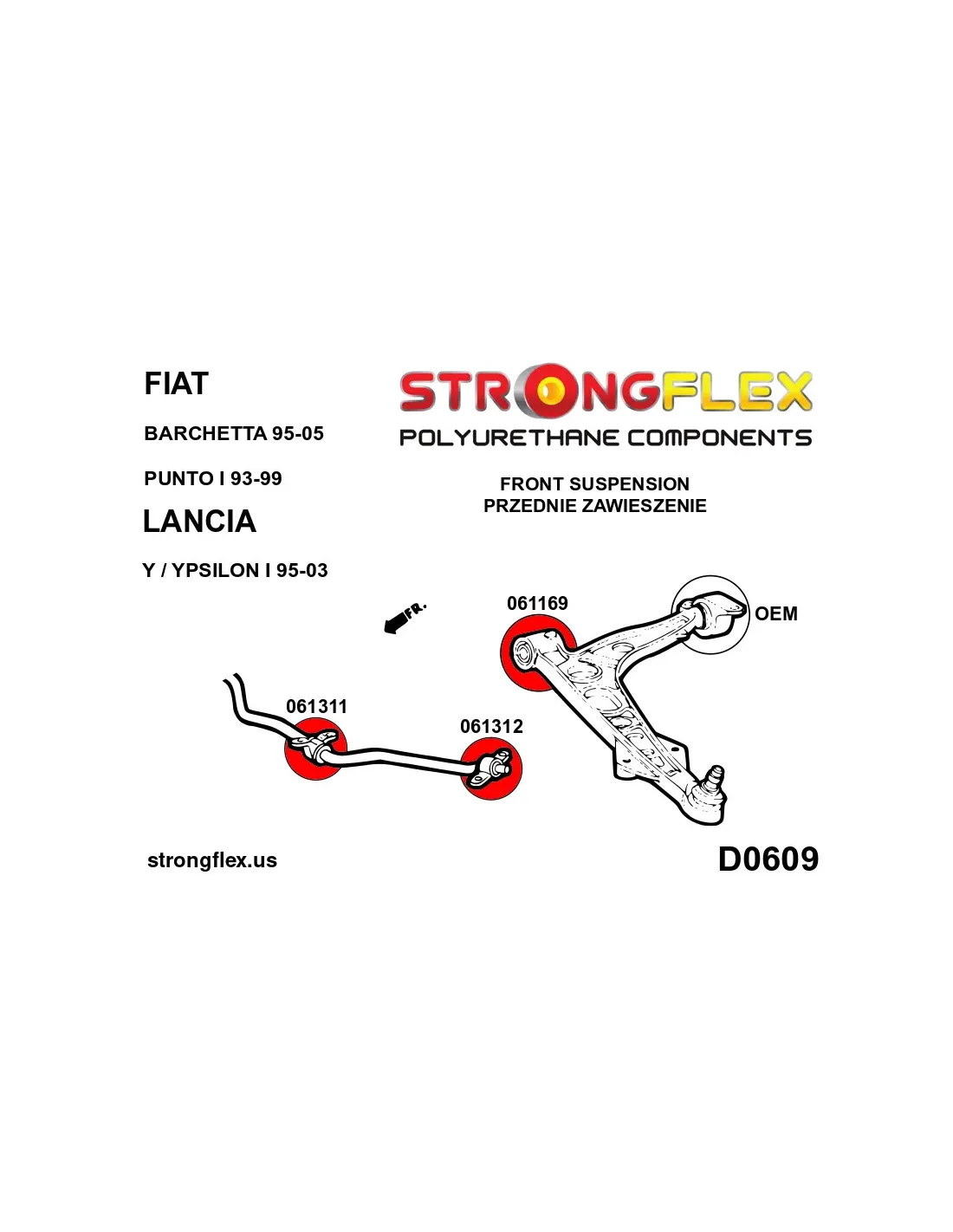 FIAT

BARCHETTA 95-05

PUNTO I 93-99

LANCIA

Y / YPSILON I 95-03

STRONGFLEX

POLYURETHANE COMPONENTS

FRONT SUSPENSION
PRZEDNIE ZAWIESZENIE

FR.

061169

OEM

061311

061312

strongflex.us

D0609