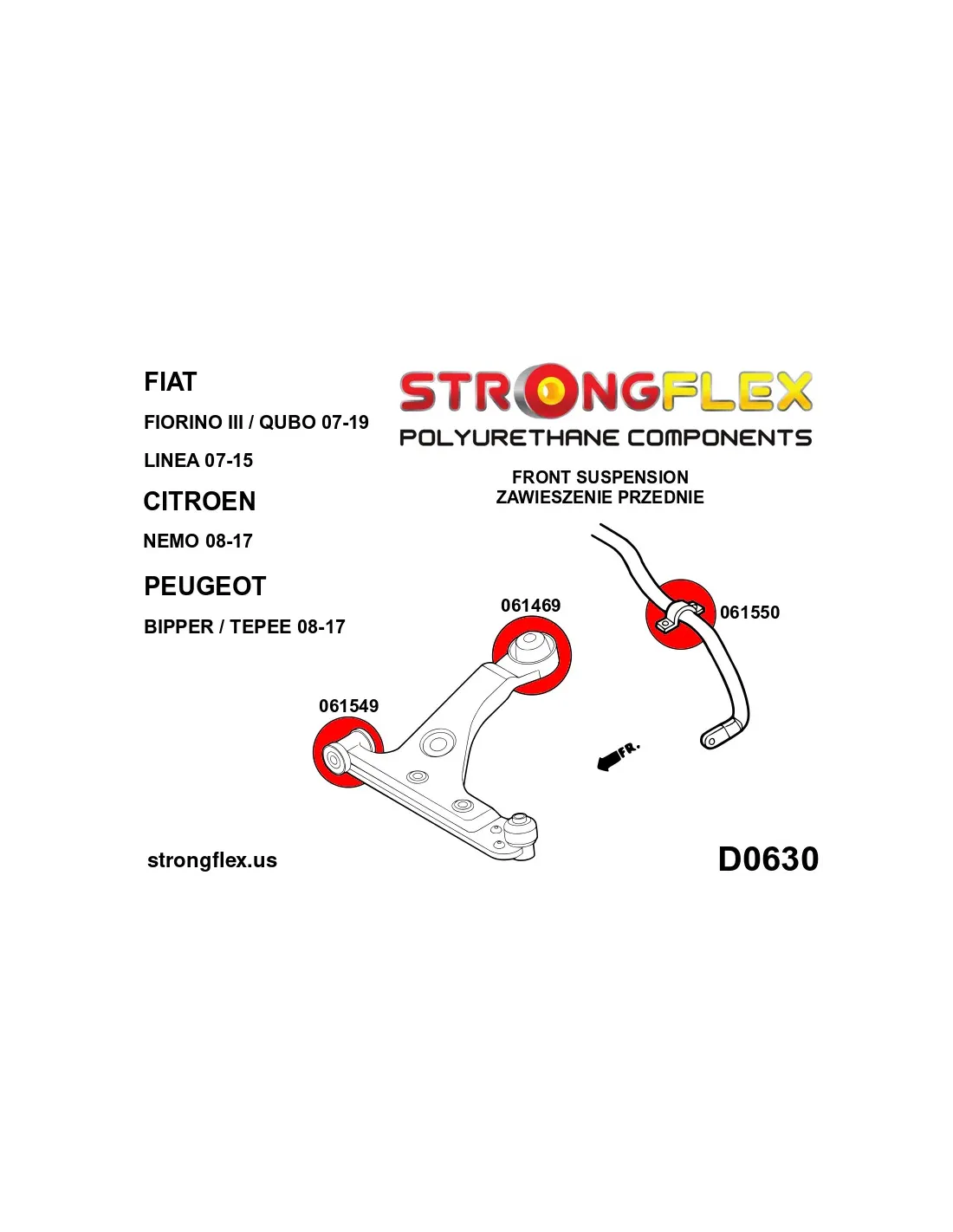 FIAT

FIORINO III / QUBO 07-19

LINEA 07-15

CITROEN

NEMO 08-17

PEUGEOT

BIPPER / TEPEE 08-17

STRONGFLEX
POLYURETHANE COMPONENTS

FRONT SUSPENSION
ZAWIESZENIE PRZEDNIE

061469

061550

061549

FR.

strongflex.us

D0630