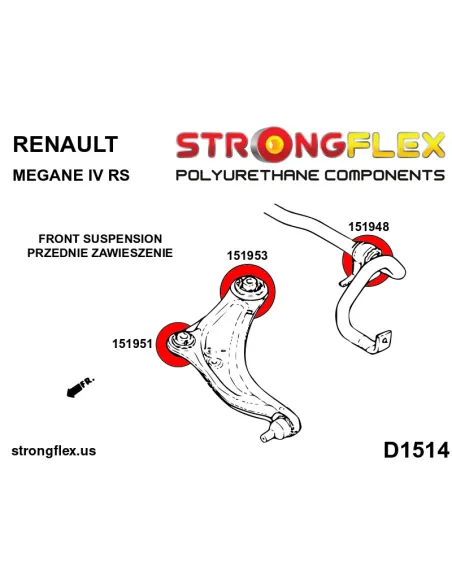 RENAULT

MEGANE IV RS

STRONGFLEX

POLYURETHANE COMPONENTS

FRONT SUSPENSION
PRZEDNIE ZAWIESZENIE

151948

151953

151951

FR.

strongflex.us

D1514